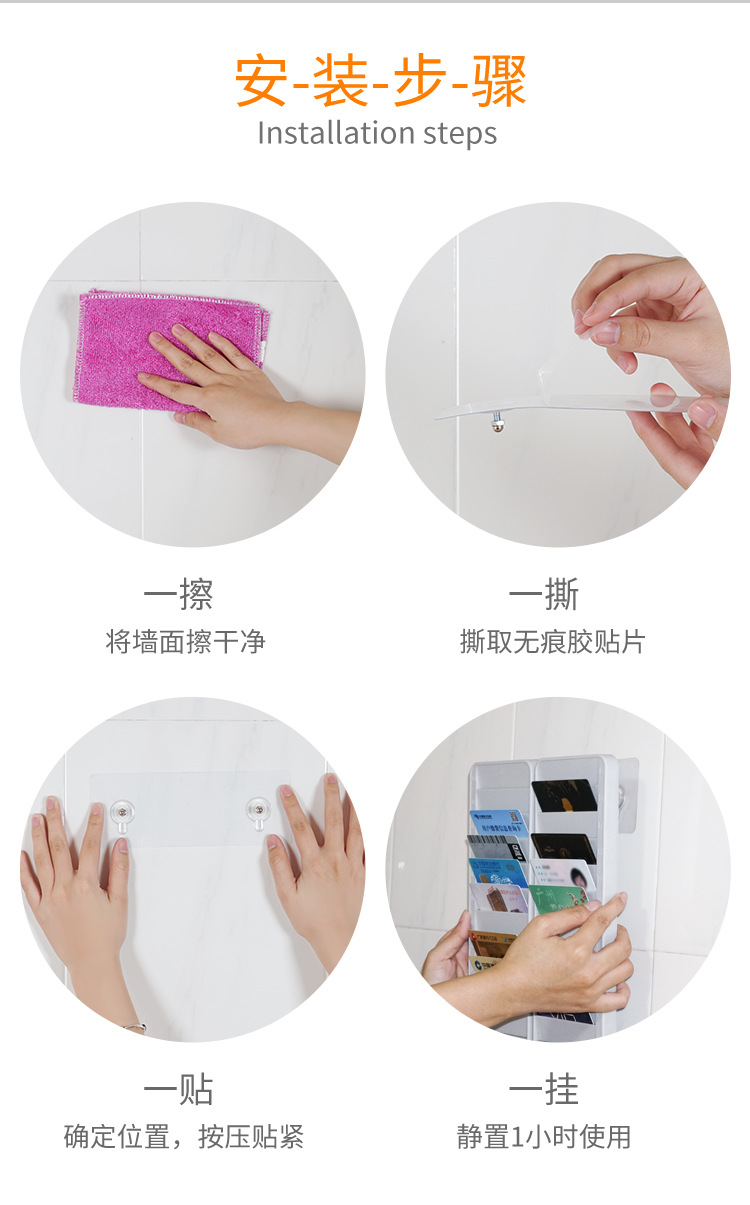 安-装-步-骤
Installation steps

一擦
将墙面擦干净

一撕
撕取无痕胶贴片

一贴
确定位置，按压贴紧

一挂
静置1小时使用