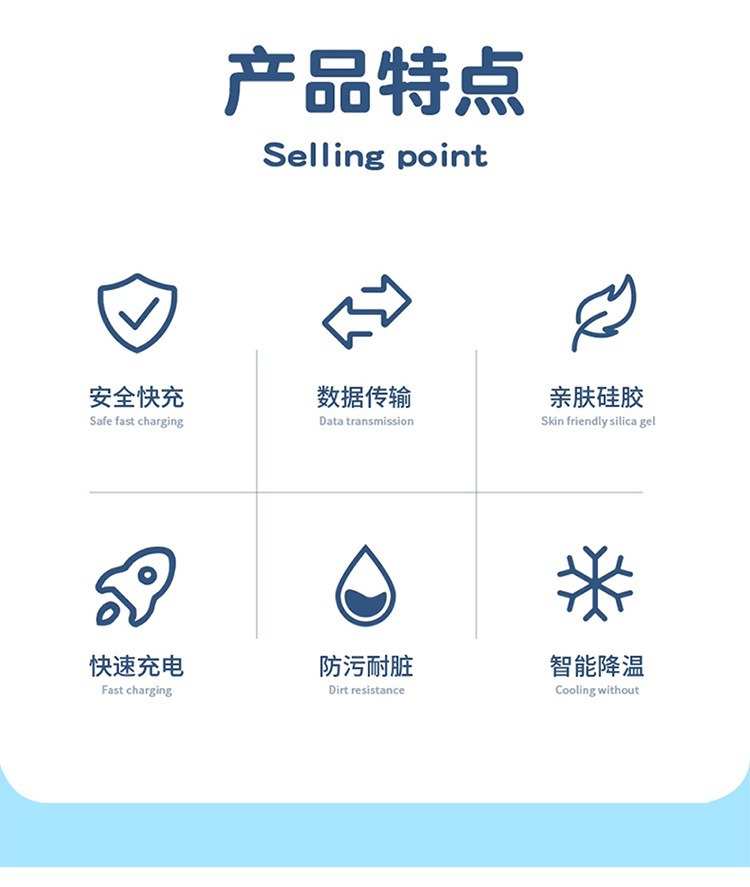 产品特点

Selling point

安全快充
Safe fast charging

数据传输
Data transmission

亲肤硅胶
Skin friendly silica gel

快速充电
Fast charging

防污耐脏
Dirt resistance

智能降温
Cooling without