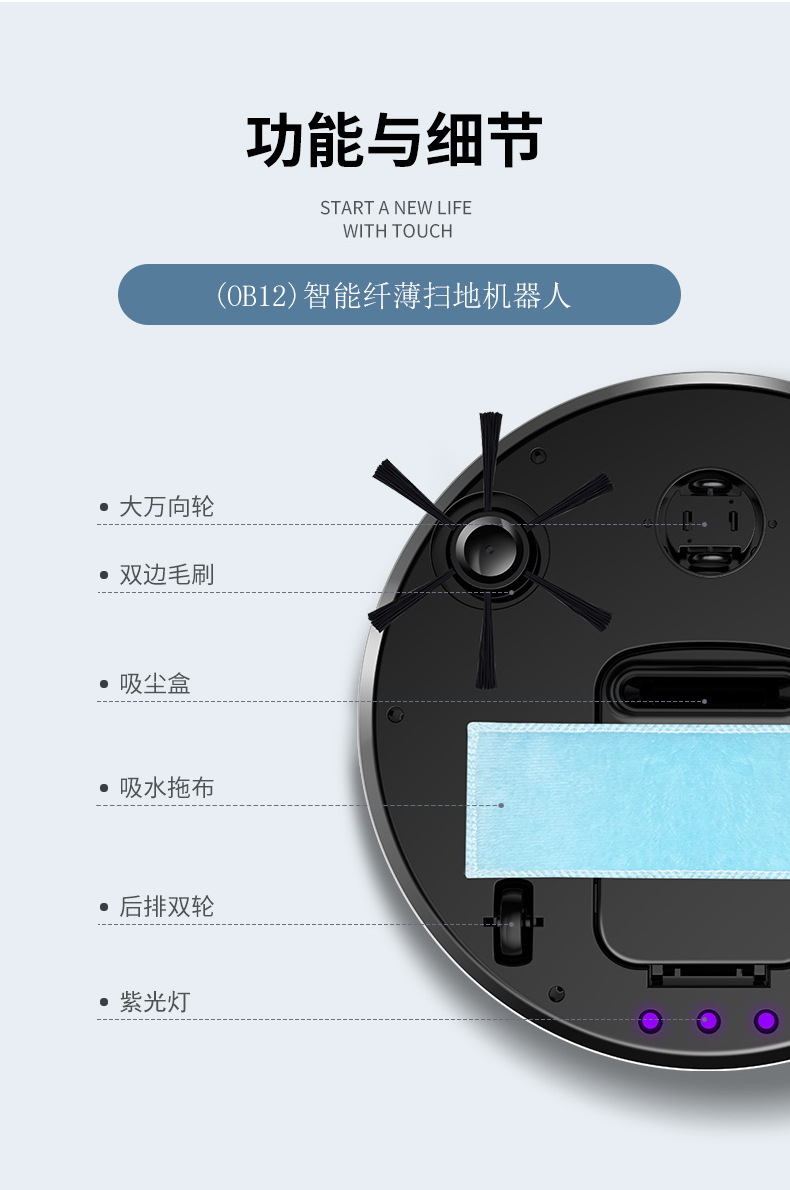 功能与细节

START A NEW LIFE
WITH TOUCH

(OB12)智能纤薄扫地机器人

• 大万向轮

• 双边毛刷

• 吸尘盒

• 吸水拖布

• 后排双轮

• 紫光灯