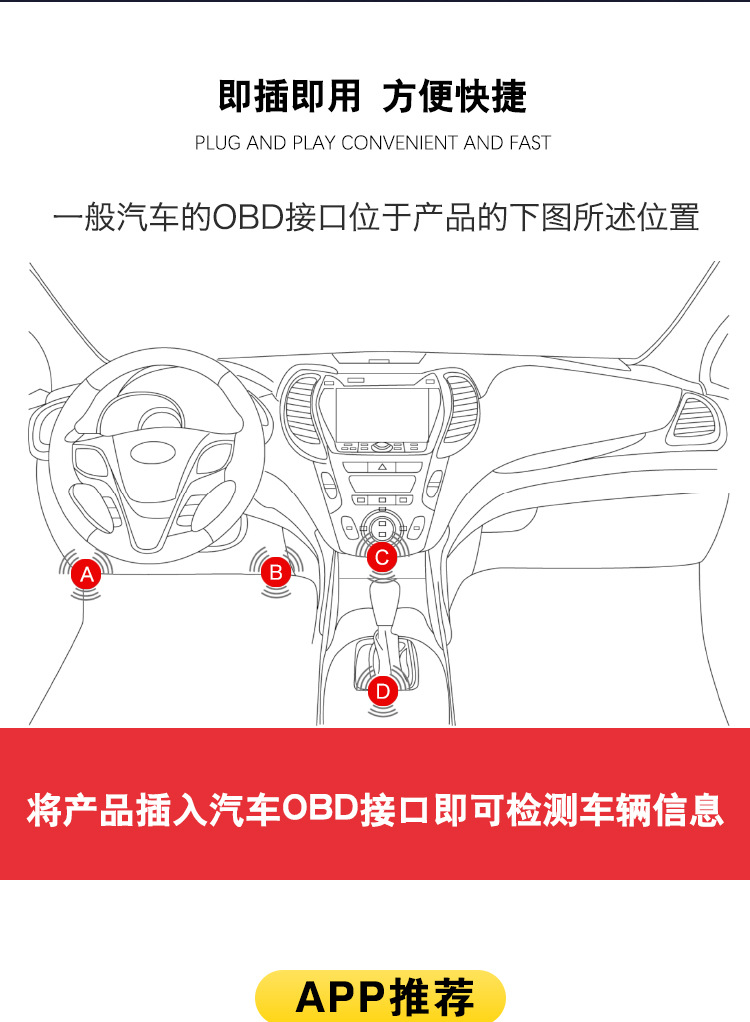 即插即用 方便快捷

PLUG AND PLAY CONVENIENT AND FAST

一般汽车的OBD接口位于产品的下图所述位置

A

B

C

D

将产品插入汽车OBD接口即可检测车辆信息

APP推荐