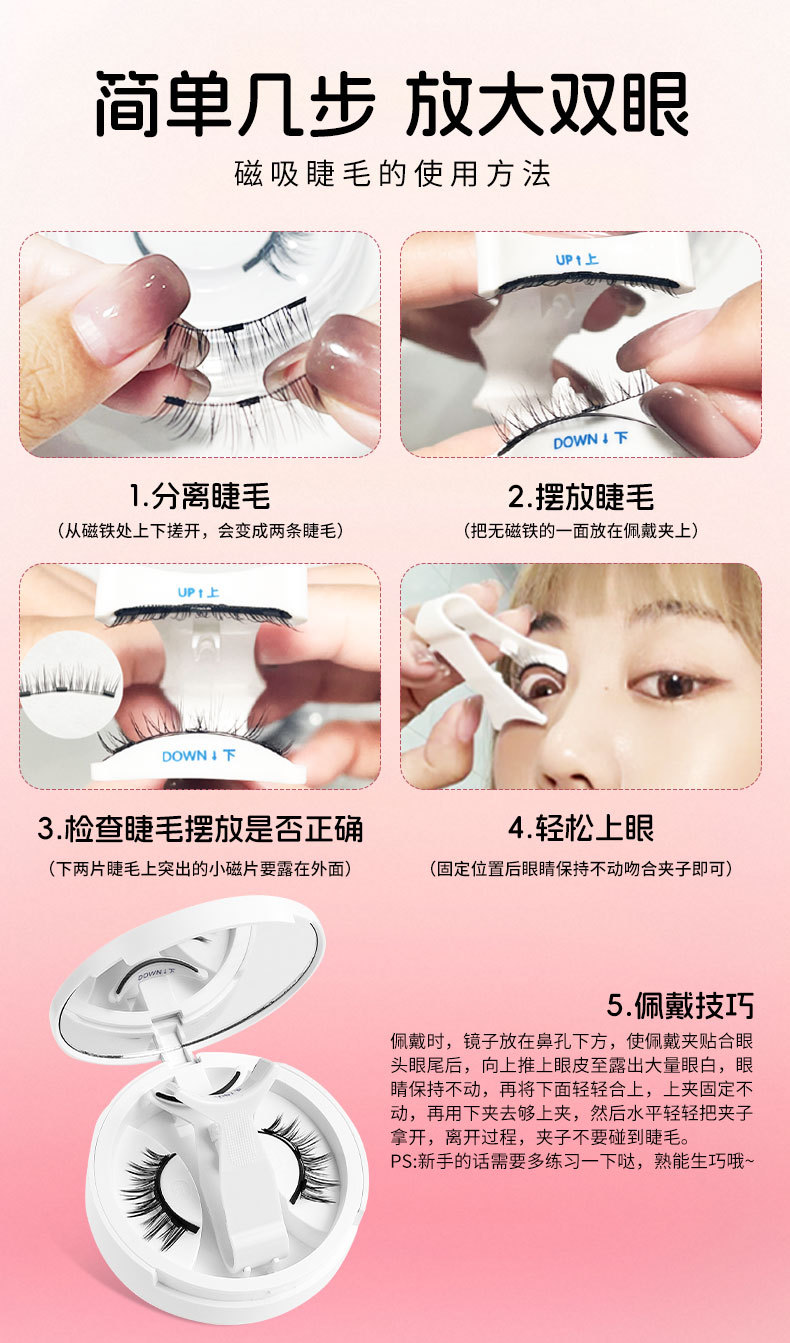 简单几步 放大双眼

磁吸睫毛的使用方法

UP↑上

DOWN↓下

1.分离睫毛

（从磁铁处上下搓开，会变成两条睫毛）

2.摆放睫毛

（把无磁铁的一面放在佩戴夹上）

UP↑上

DOWN↓下

3.检查睫毛摆放是否正确

（下两片睫毛上突出的小磁片要露在外面）

4.轻松上眼

（固定位置后眼睛保持不动吻合夹子即可）

DOWN↓下

5.佩戴技巧

佩戴时，镜子放在鼻孔下方，使佩戴夹贴合眼头眼尾后，向上推上眼皮至露出大量眼白，眼睛保持不动，再将下面轻轻合上，上夹固定不动，再用下夹去够上夹，然后水平轻轻把夹子拿开，离开过程，夹子不要碰到睫毛。
PS:新手的话需要多练习一下哒，熟能生巧哦~