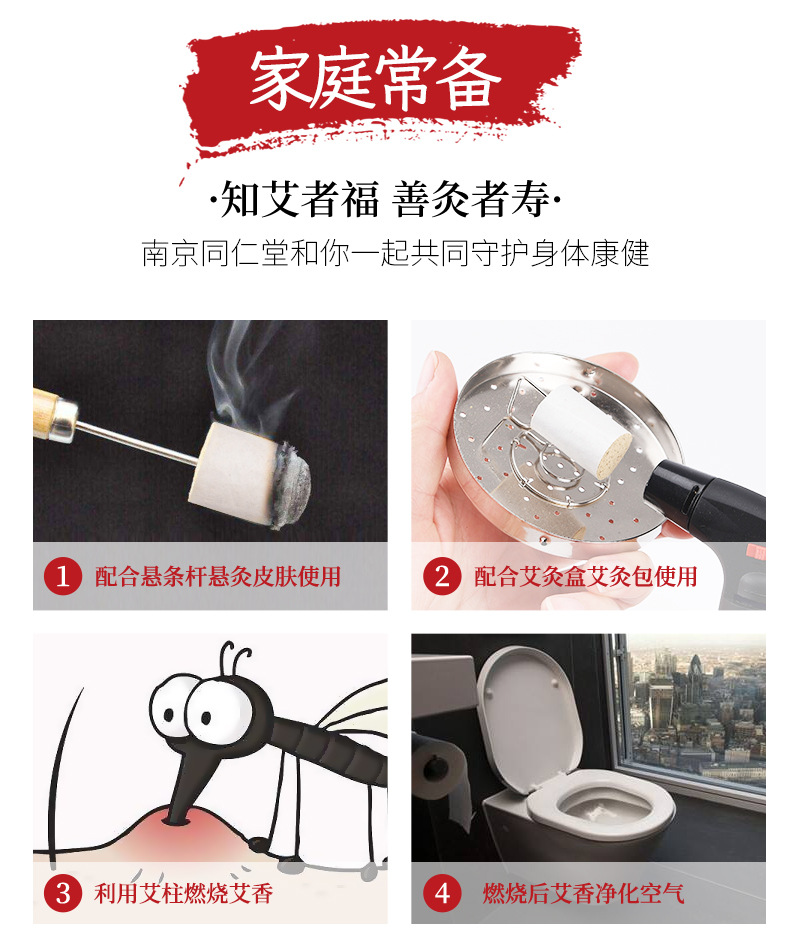 家庭常备

·知艾者福 善灸者寿·

南京同仁堂和你一起共同守护身体康健

1 配合悬条杆悬灸皮肤使用

2 配合艾灸盒艾灸包使用

3 利用艾柱燃烧艾香

4 燃烧后艾香净化空气