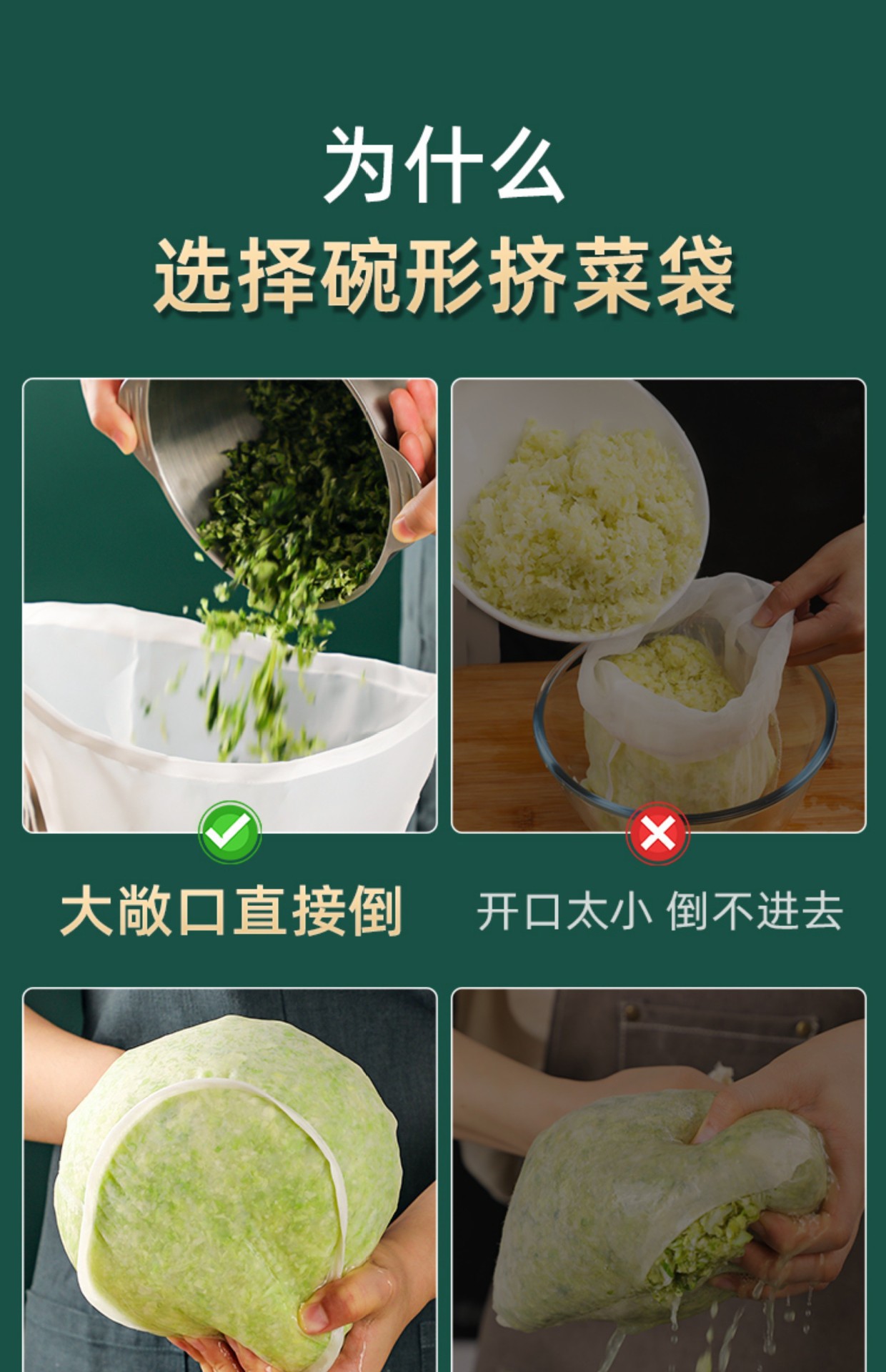 为什么
选择碗形挤菜袋

大敞口直接倒

开口太小 倒不进去