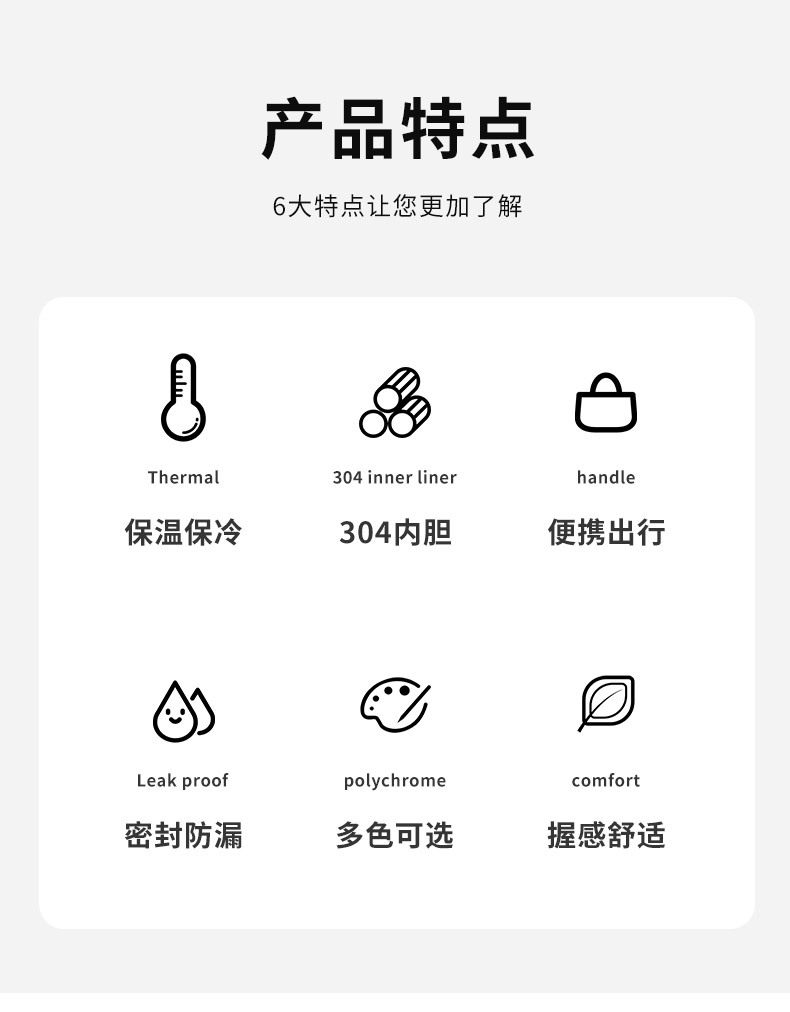 产品特点

6大特点让您更加了解

Thermal

保温保冷

304 inner liner

304内胆

handle

便携出行

Leak proof

密封防漏

polychrome

多色可选

comfort

握感舒适