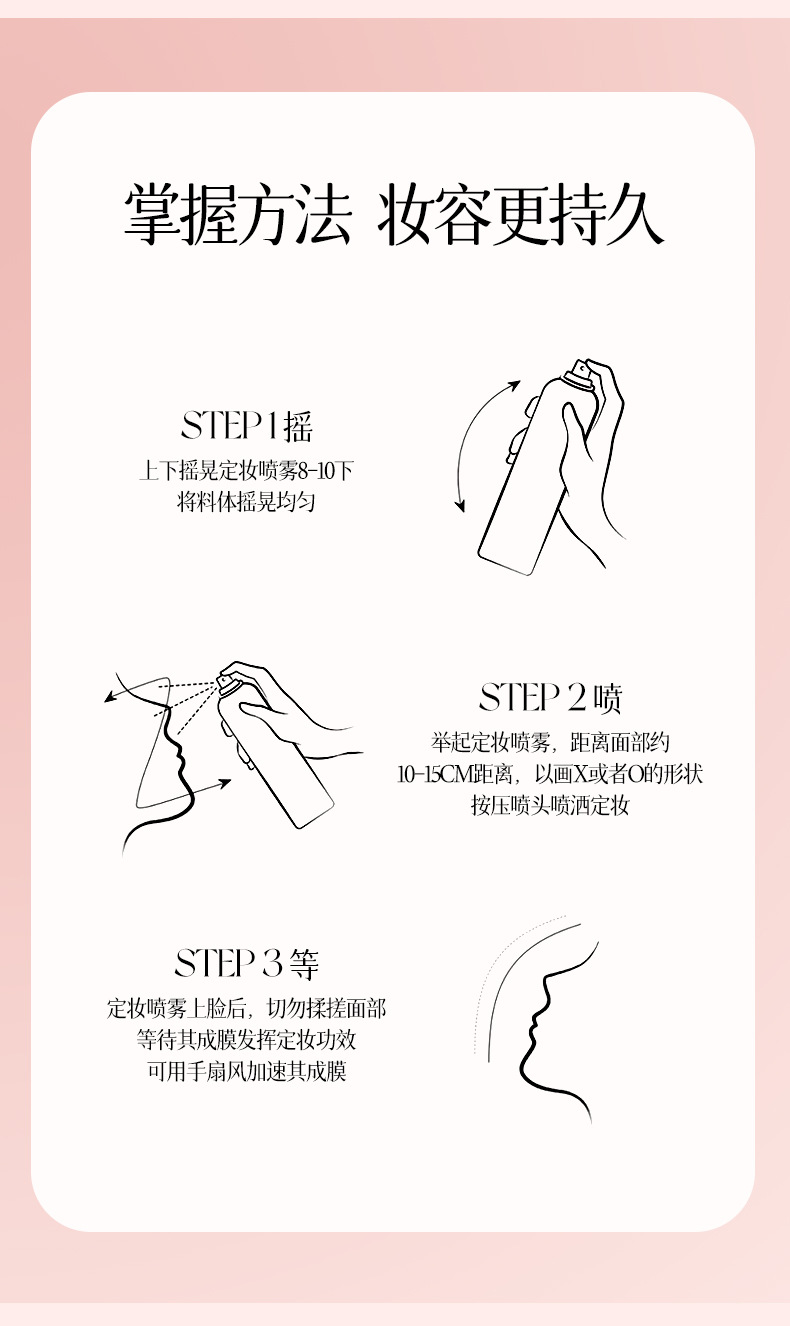 掌握方法 妆容更持久

STEP 1 摇

上下摇晃定妆喷雾8-10下
将料体摇晃均匀

STEP 2 喷

举起定妆喷雾，距离面部约
10-15CM距离，以画X或者O的形状
按压喷头喷洒定妆

STEP 3 等

定妆喷雾上脸后，切勿揉搓面部
等待其成膜发挥定妆功效
可用手扇风加速其成膜