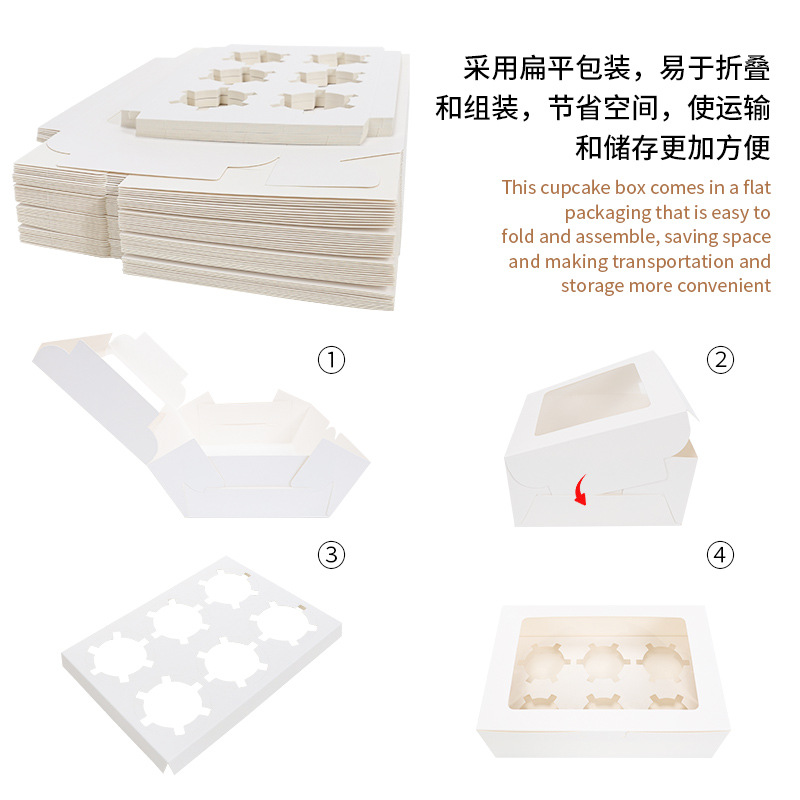 采用扁平包装，易于折叠和组装，节省空间，使运输和储存更加方便

This cupcake box comes in a flat packaging that is easy to fold and assemble, saving space and making transportation and storage more convenient

①

②

③

④