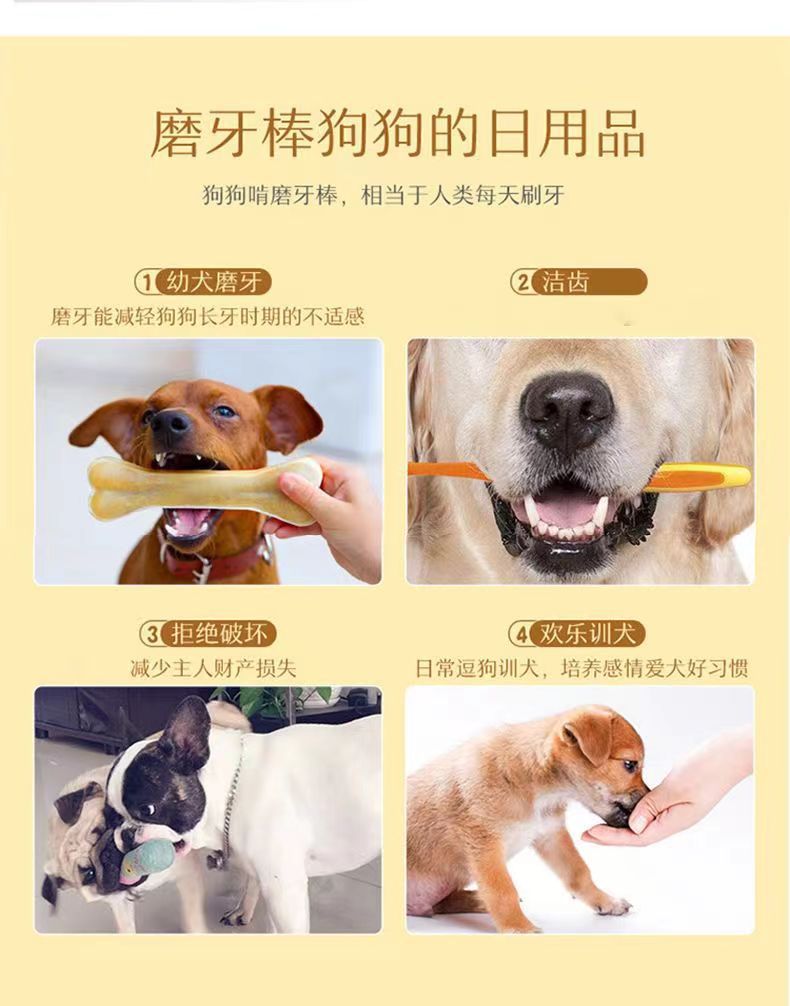 磨牙棒狗狗的日用品

狗狗啃磨牙棒，相当于人类每天刷牙

1 幼犬磨牙

磨牙能减轻狗狗长牙时期的不适感

2 洁齿

3 拒绝破坏

减少主人财产损失

4 欢乐训犬

日常逗狗训犬，培养感情爱犬好习惯