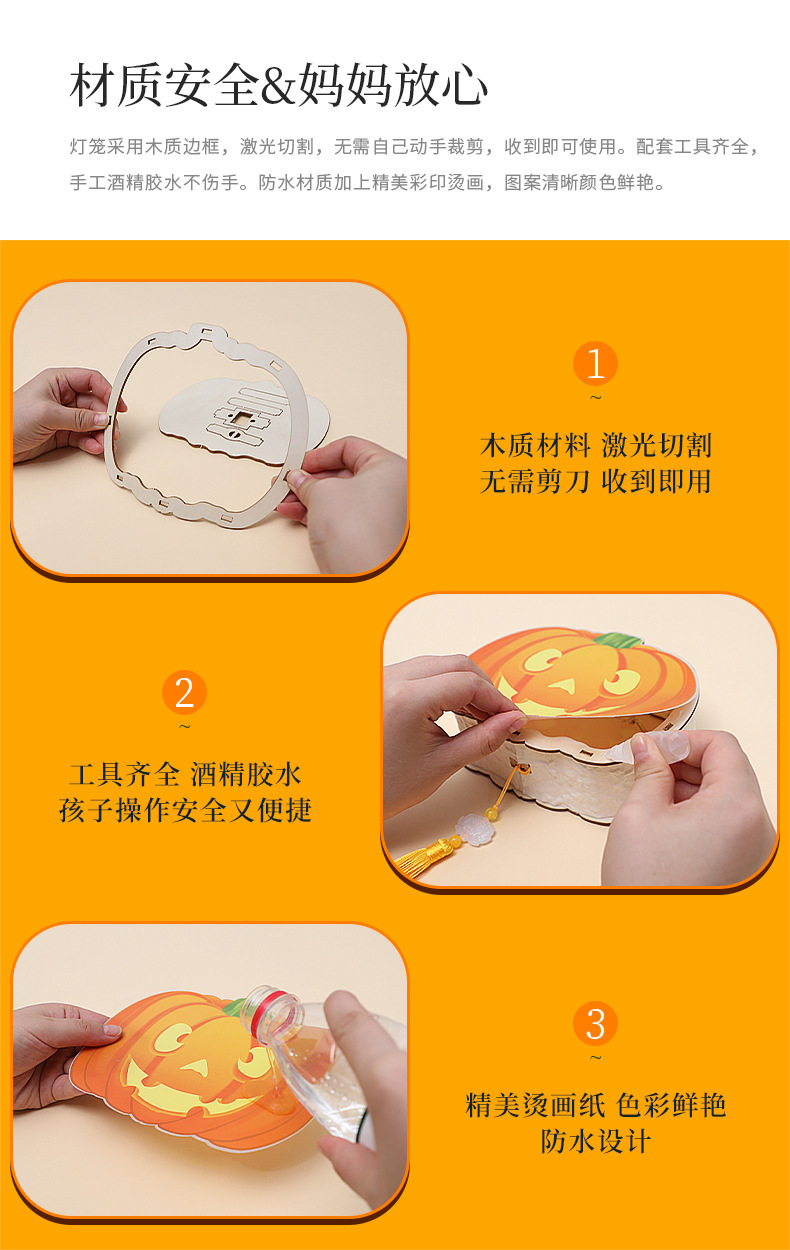 材质安全&妈妈放心

灯笼采用木质边框，激光切割，无需自己动手裁剪，收到即可使用。配套工具齐全，手工酒精胶水不伤手。防水材质加上精美彩印烫画，图案清晰颜色鲜艳。

1
~
木质材料 激光切割
无需剪刀 收到即用

2
~
工具齐全 酒精胶水
孩子操作安全又便捷

3
~
精美烫画纸 色彩鲜艳
防水设计