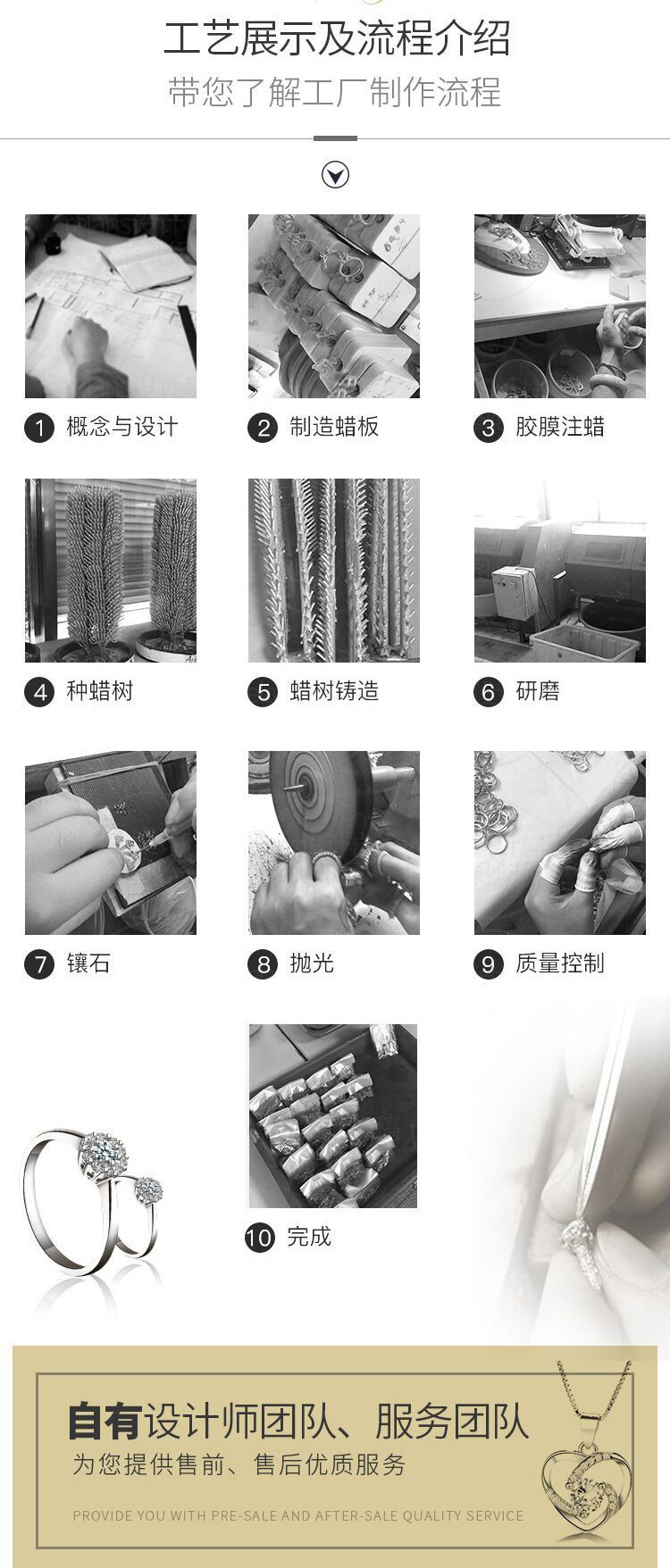 工艺展示及流程介绍
带您了解工厂制作流程

1 概念与设计
2 制造蜡板
3 胶膜注蜡
4 种蜡树
5 蜡树铸造
6 研磨
7 镶石
8 抛光
9 质量控制
10 完成

自有设计师团队、服务团队
为您提供售前、售后优质服务
PROVIDE YOU WITH PRE-SALE AND AFTER-SALE QUALITY SERVICE