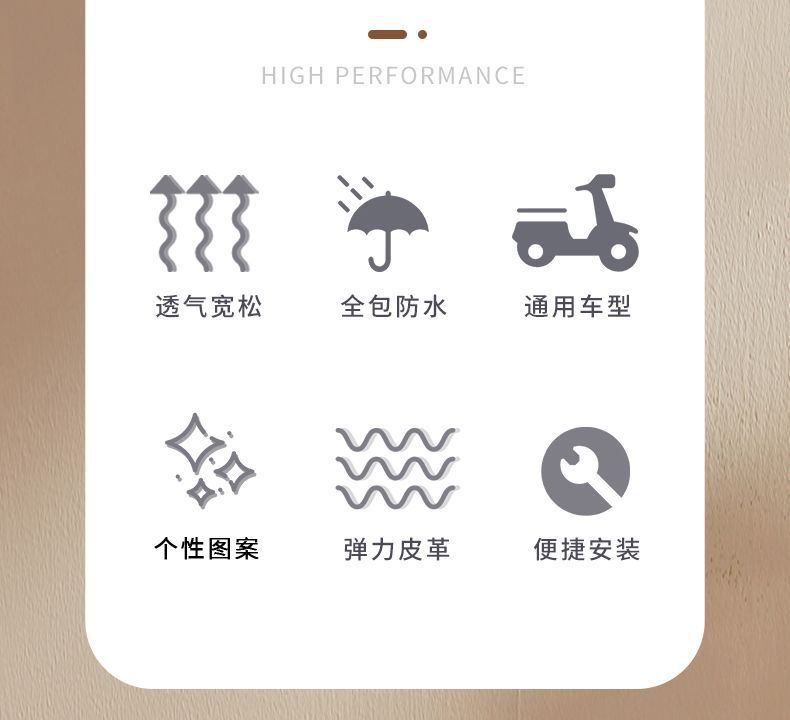 HIGH PERFORMANCE

透气宽松 全包防水 通用车型

个性图案 弹力皮革 便捷安装