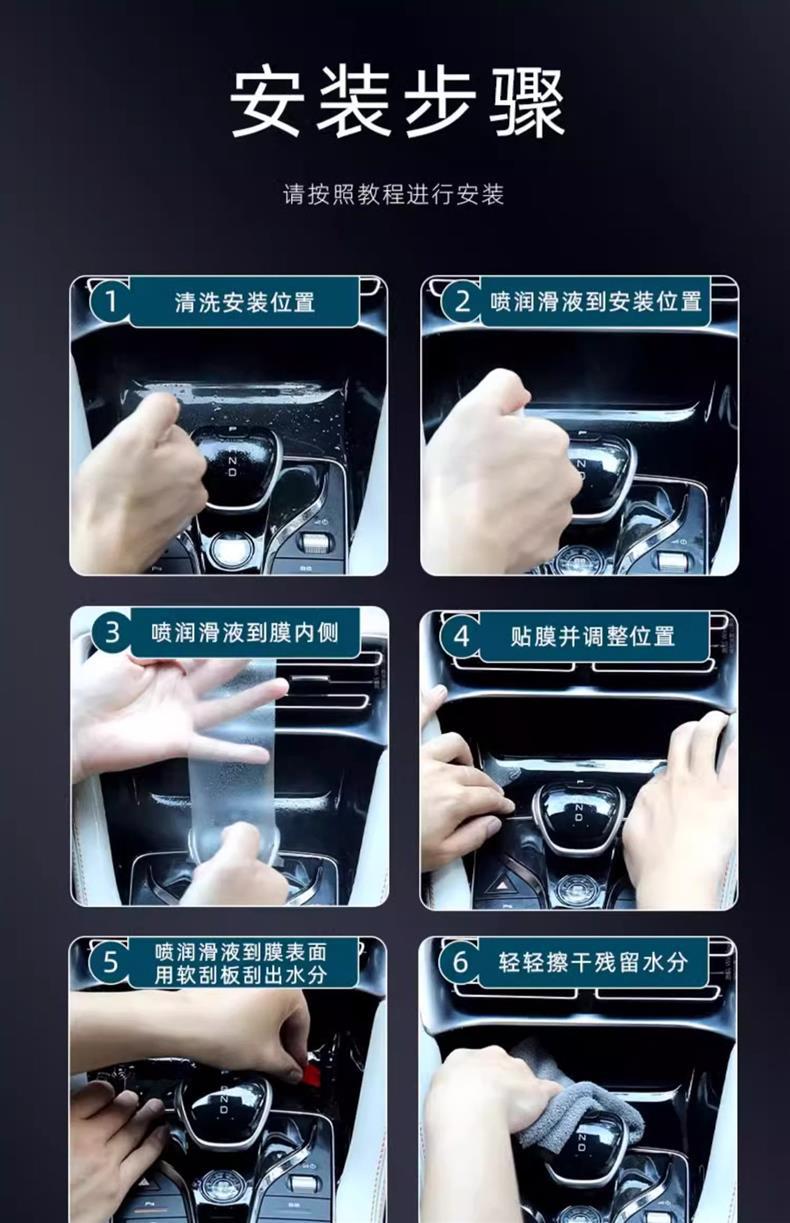 安装步骤

请按照教程进行安装

1 清洗安装位置

2 喷润滑液到安装位置

3 喷润滑液到膜内侧

4 贴膜并调整位置

5 喷润滑液到膜表面 用软刮板刮出水分

6 轻轻擦干残留水分