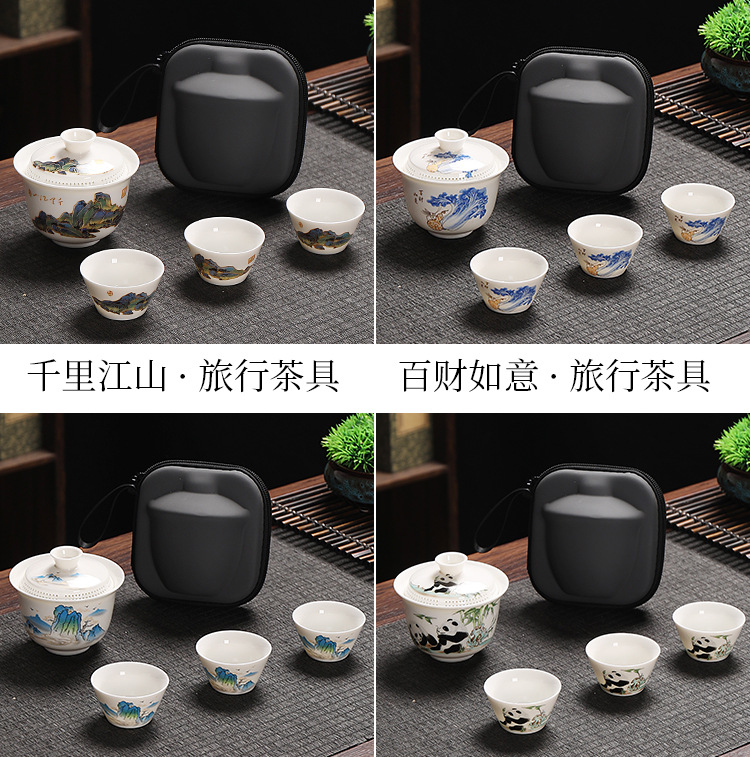 千里江山 · 旅行茶具

百财如意 · 旅行茶具