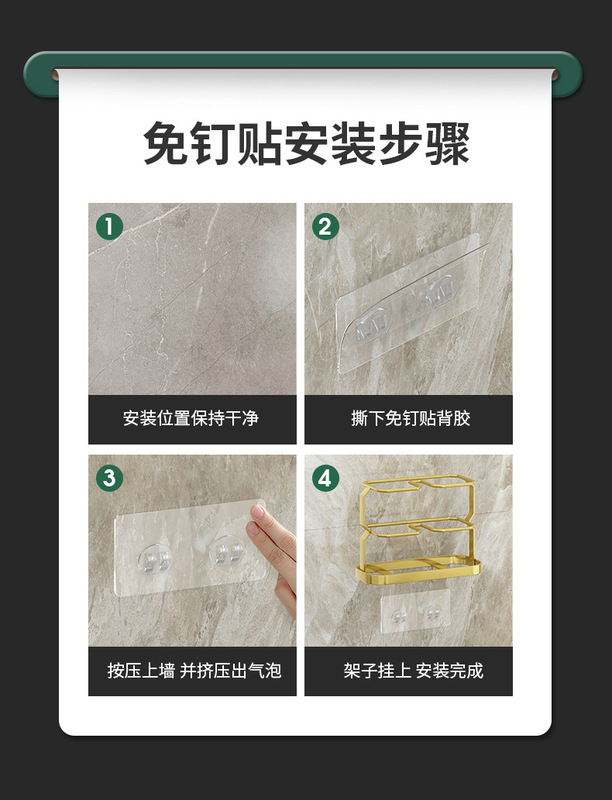 免钉贴安装步骤

1
安装位置保持干净

2
撕下免钉贴背胶

3
按压上墙 并挤压出气泡

4
架子挂上 安装完成