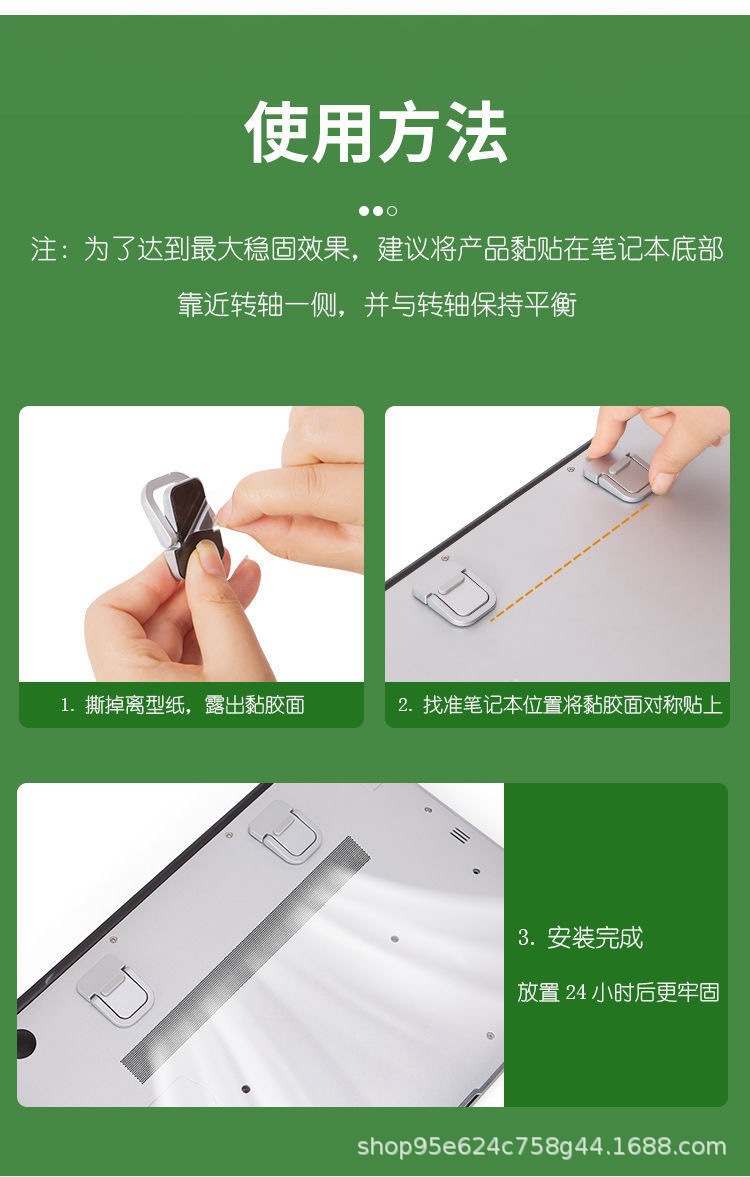 使用方法

注：为了达到最大稳固效果，建议将产品黏贴在笔记本底部靠近转轴一侧，并与转轴保持平衡

1. 撕掉离型纸，露出黏胶面

2. 找准笔记本位置将黏胶面对称贴上

3. 安装完成

放置 24 小时后更牢固

shop95e624c758g44.1688.com