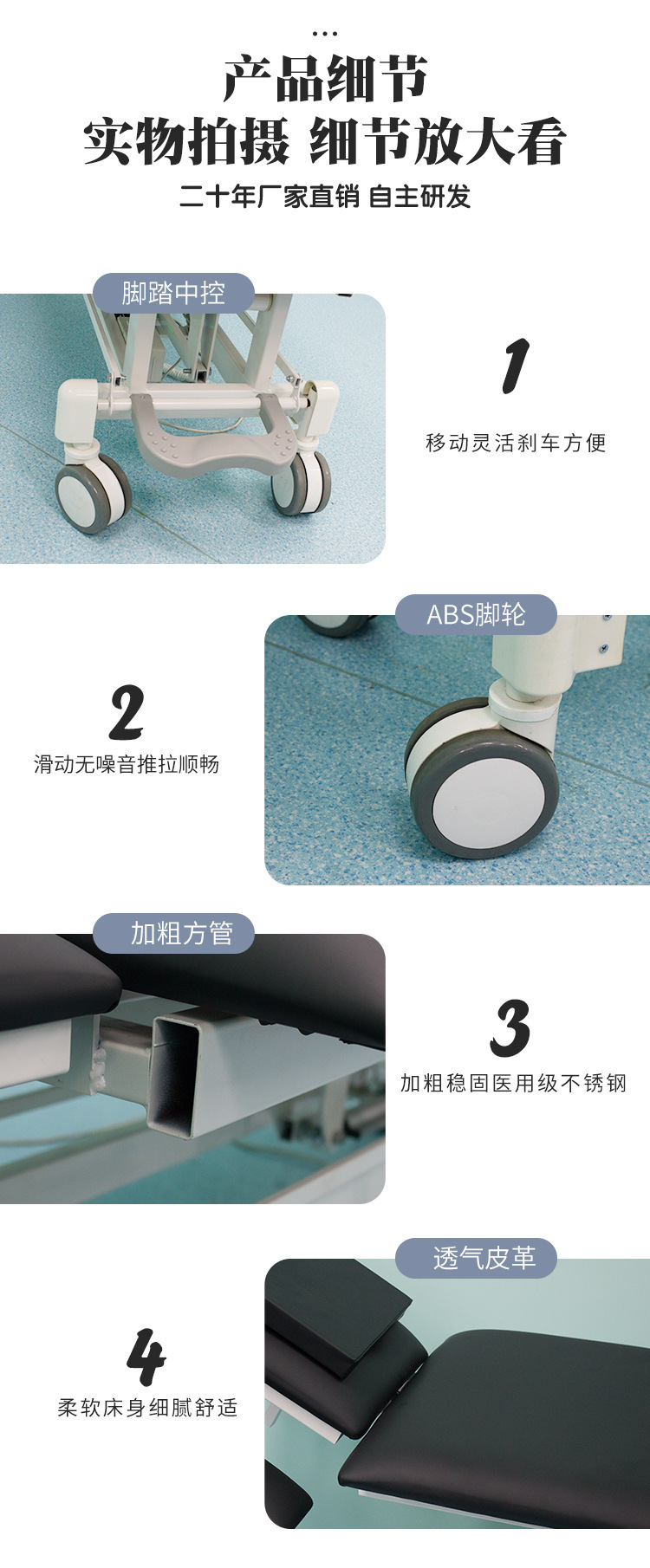 ...
产品细节
实物拍摄 细节放大看
二十年厂家直销 自主研发

脚踏中控
1
移动灵活刹车方便

ABS脚轮
2
滑动无噪音推拉顺畅

加粗方管
3
加粗稳固医用级不锈钢

透气皮革
4
柔软床身细腻舒适