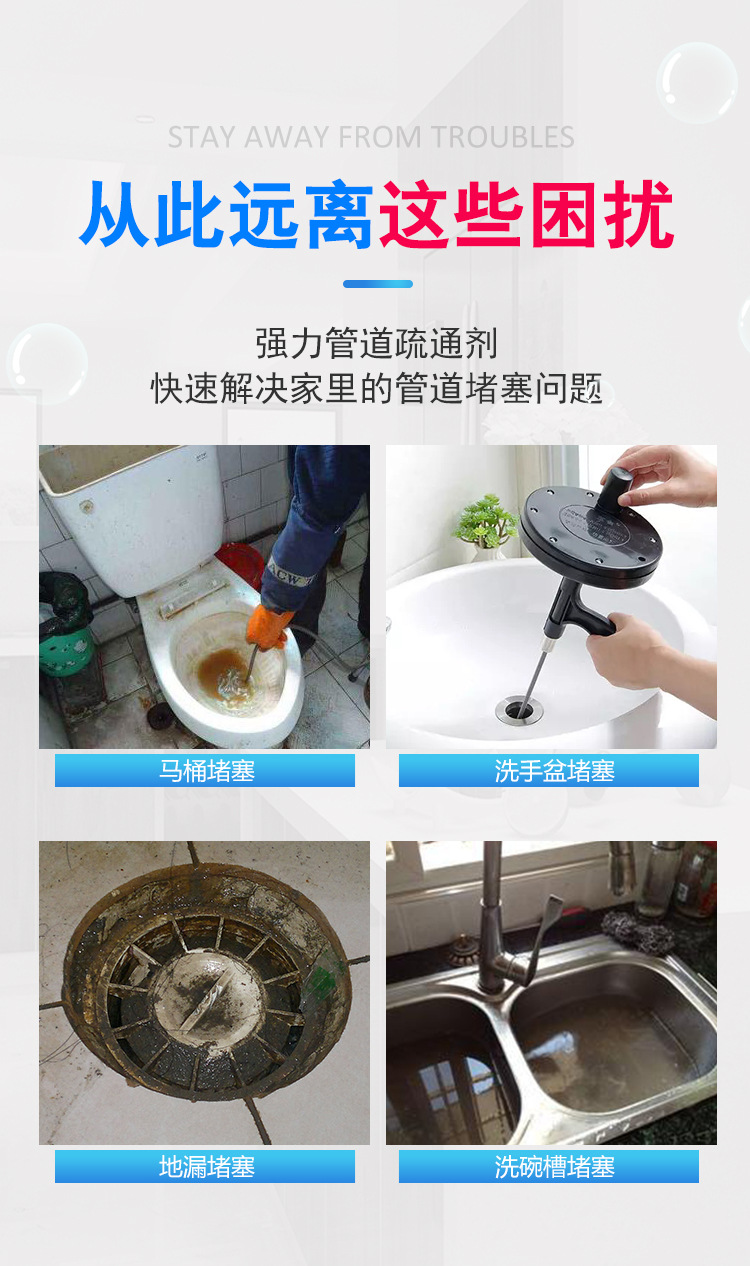 STAY AWAY FROM TROUBLES

从此远离这些困扰

强力管道疏通剂
快速解决家里的管道堵塞问题

马桶堵塞

洗手盆堵塞

地漏堵塞

洗碗槽堵塞