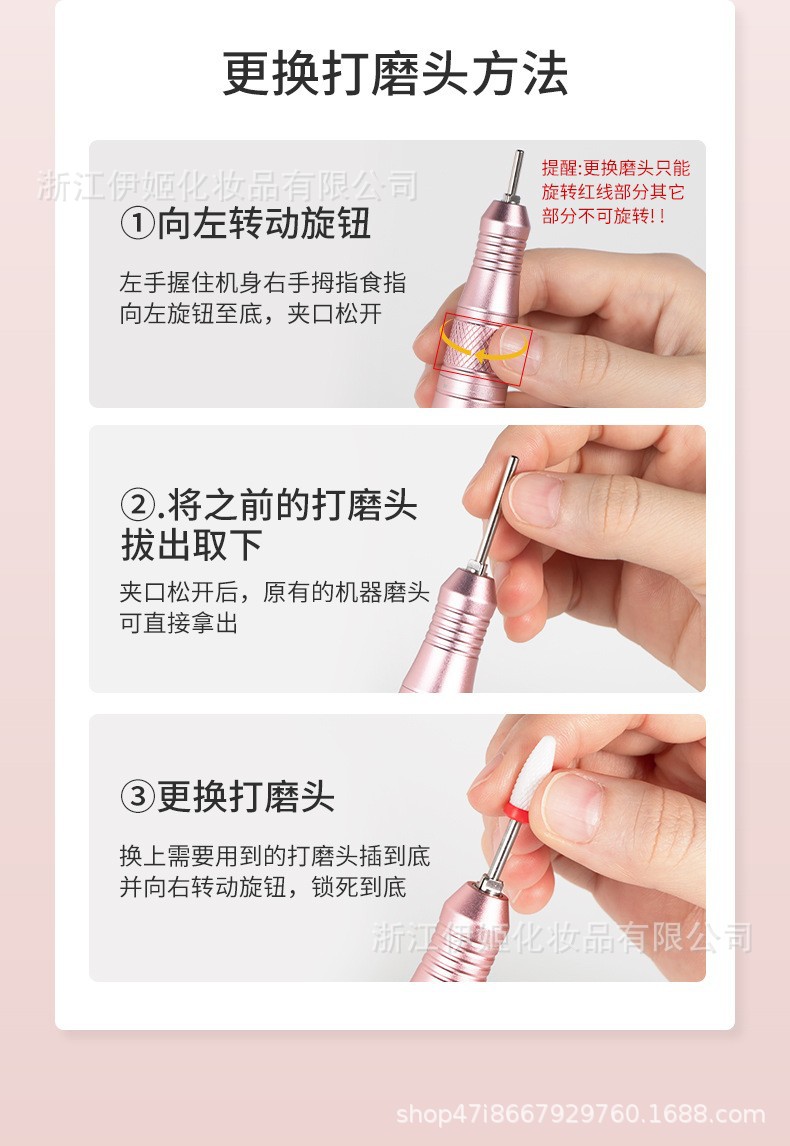 更换打磨头方法

浙江伊姬化妆品有限公司

①向左转动旋钮

左手握住机身右手拇指食指向左旋钮至底，夹口松开

提醒:更换磨头只能旋转红线部分其它部分不可旋转!!

②.将之前的打磨头拔出取下

夹口松开后，原有的机器磨头可直接拿出

③更换打磨头

换上需要用到的打磨头插到底并向右转动旋钮，锁死到底

浙江伊姬化妆品有限公司

shop47i8667929760.1688.com