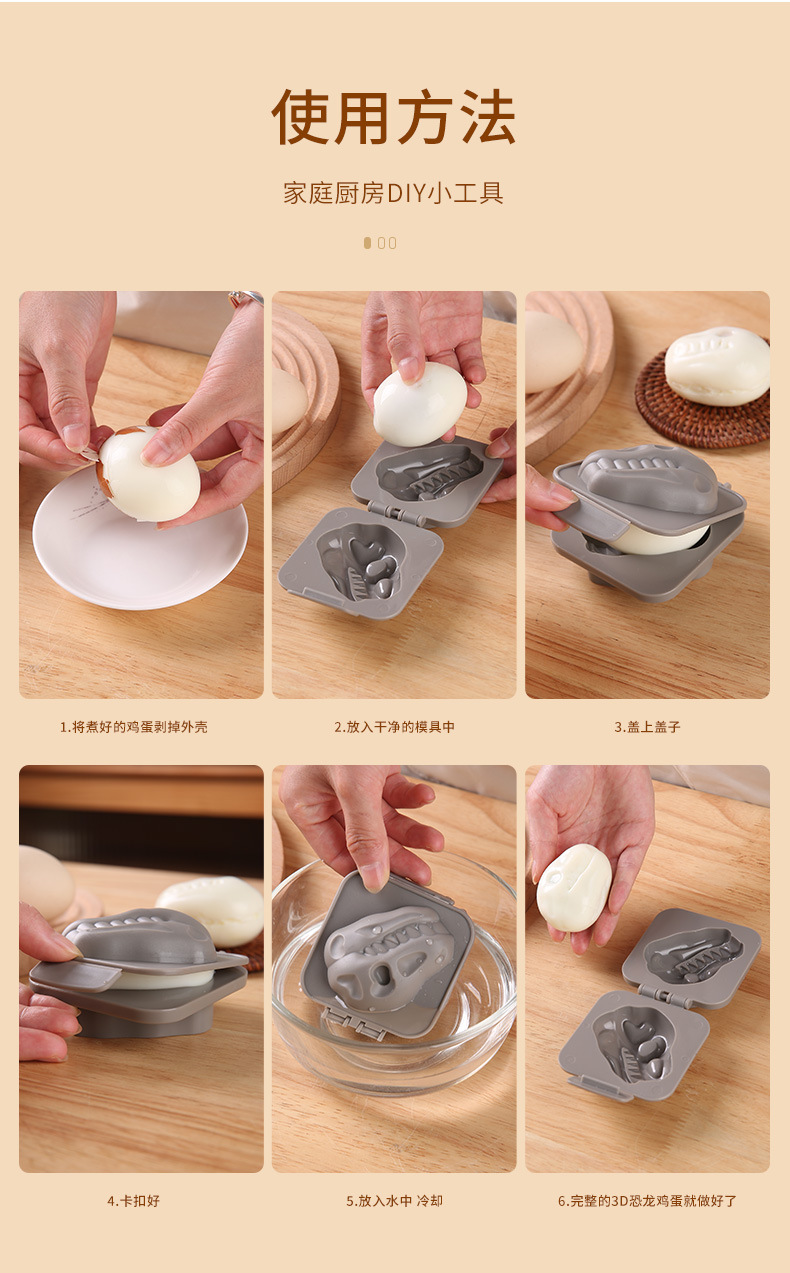 使用方法

家庭厨房DIY小工具

1.将煮好的鸡蛋剥掉外壳

2.放入干净的模具中

3.盖上盖子

4.卡扣好

5.放入水中 冷却

6.完整的3D恐龙鸡蛋就做好了