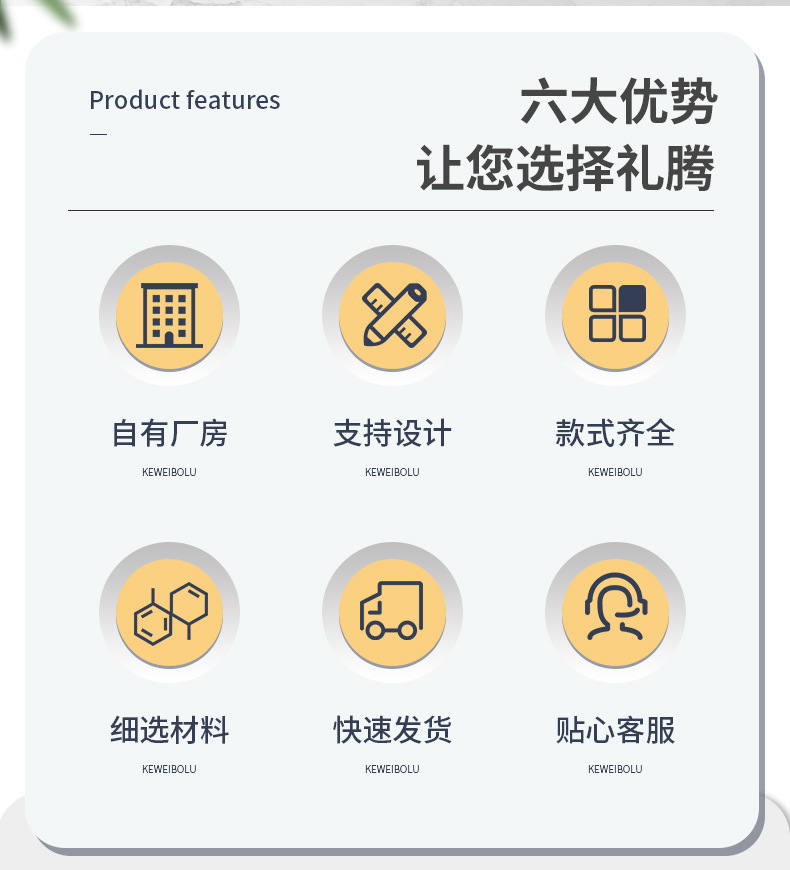 Product features
—

六大优势
让您选择礼腾

自有厂房
KEWEIBOLU

支持设计
KEWEIBOLU

款式齐全
KEWEIBOLU

细选材料
KEWEIBOLU

快速发货
KEWEIBOLU

贴心客服
KEWEIBOLU