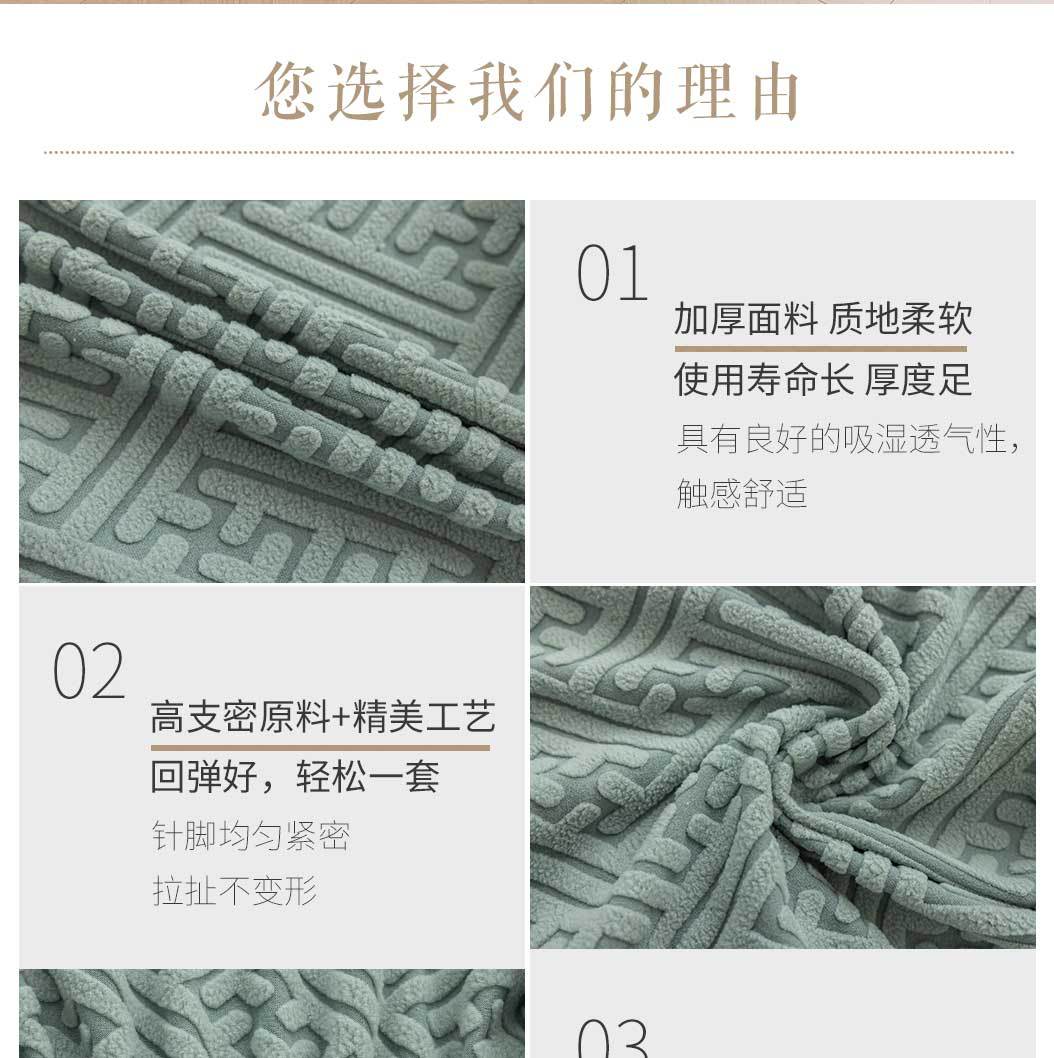 您选择我们的理由

01

加厚面料 质地柔软

使用寿命长 厚度足

具有良好的吸湿透气性，触感舒适

02

高支密原料+精美工艺

回弹好，轻松一套

针脚均匀紧密

拉扯不变形

03