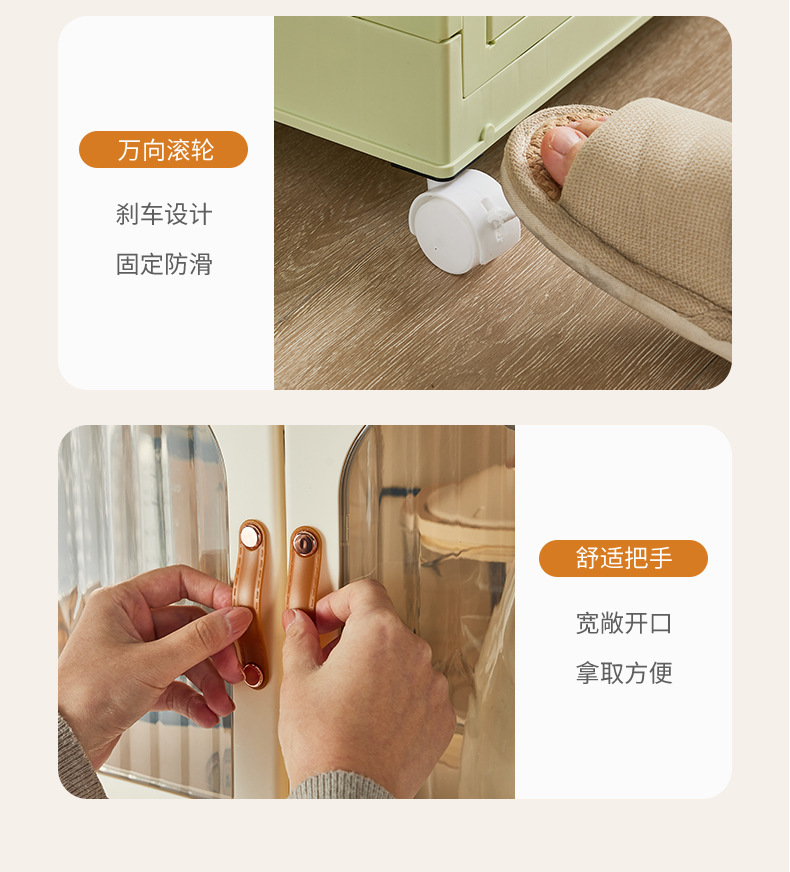 万向滚轮

刹车设计

固定防滑

舒适把手

宽敞开口

拿取方便