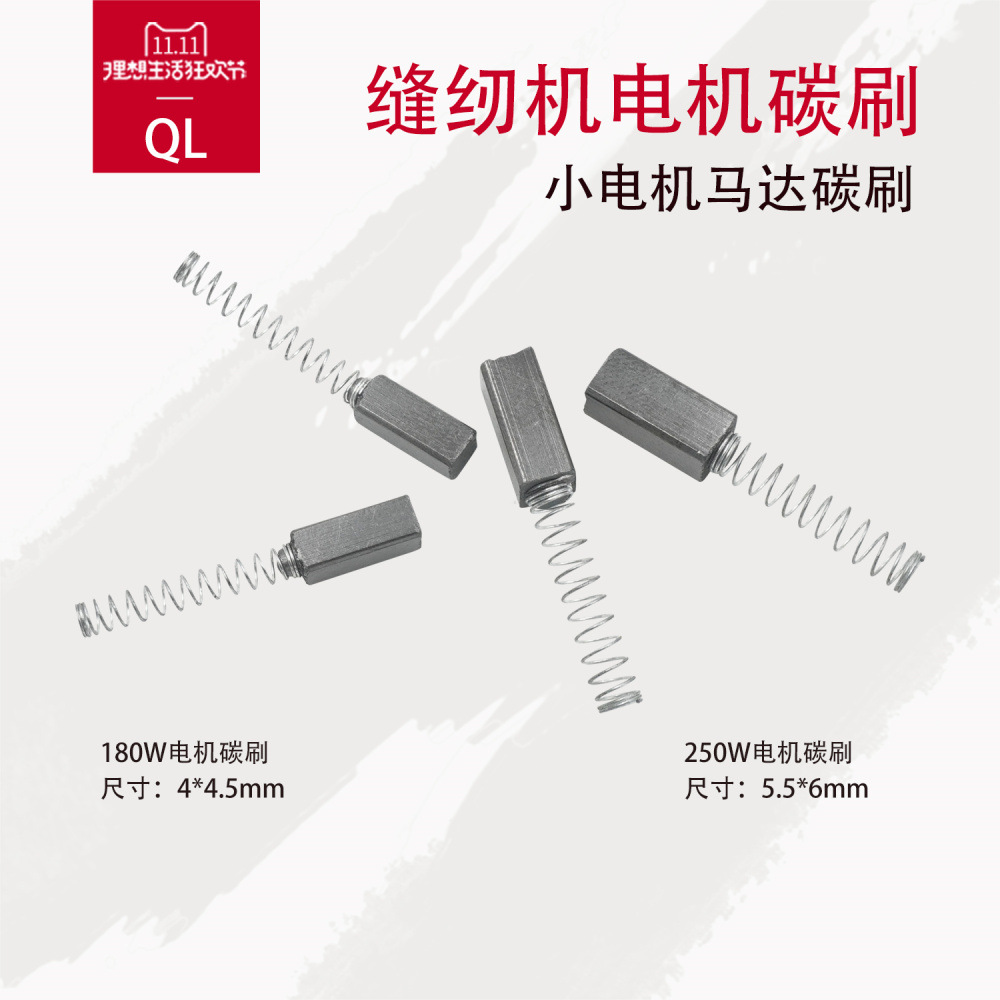 11.11
理想生活狂欢节
QL

缝纫机电机碳刷
小电机马达碳刷

180W电机碳刷
尺寸：4*4.5mm

250W电机碳刷
尺寸：5.5*6mm