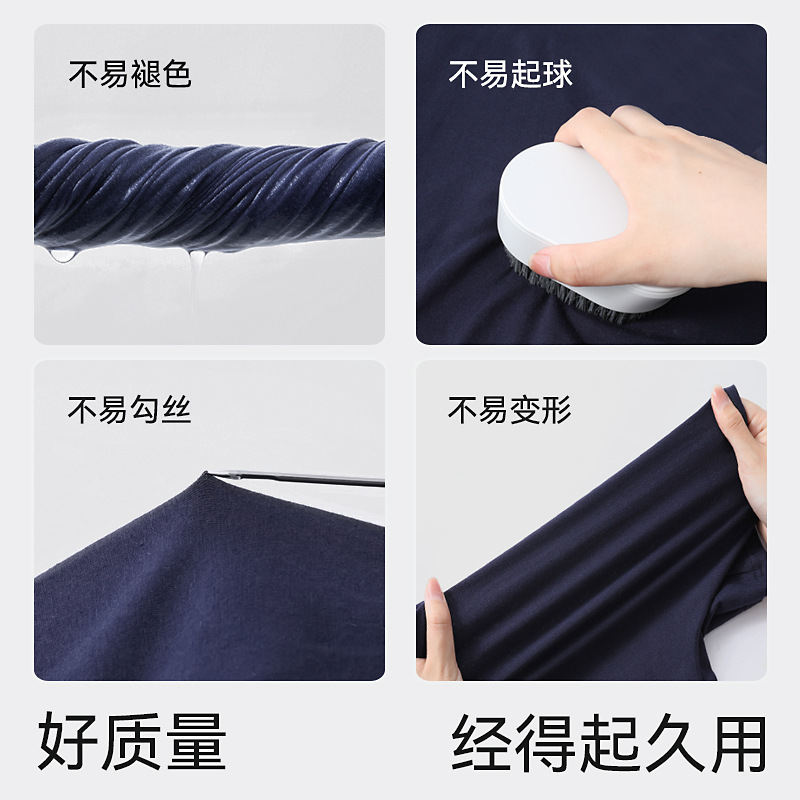 不易褪色

不易起球

不易勾丝

不易变形

好质量

经得起久用