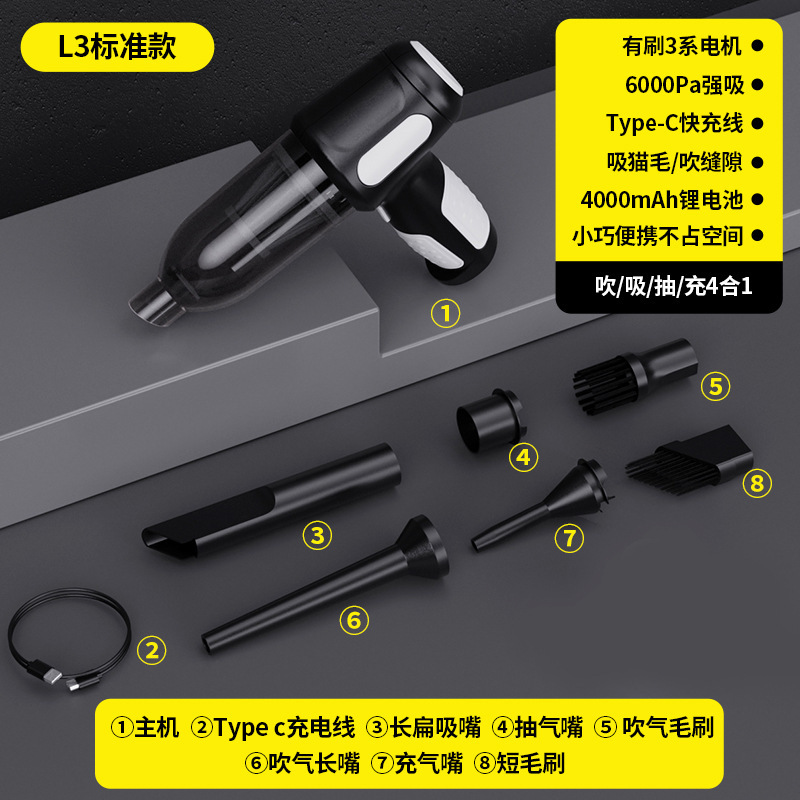 L3标准款

有刷3系电机 ●
6000Pa强吸 ●
Type-C快充线 ●
吸猫毛/吹缝隙 ●
4000mAh锂电池 ●
小巧便携不占空间 ●
吹/吸/抽/充4合1

①
⑤
④
⑧
③
⑦
⑥
②

①主机 ②Type c充电线 ③长扁吸嘴 ④抽气嘴 ⑤ 吹气毛刷
⑥吹气长嘴 ⑦充气嘴 ⑧短毛刷