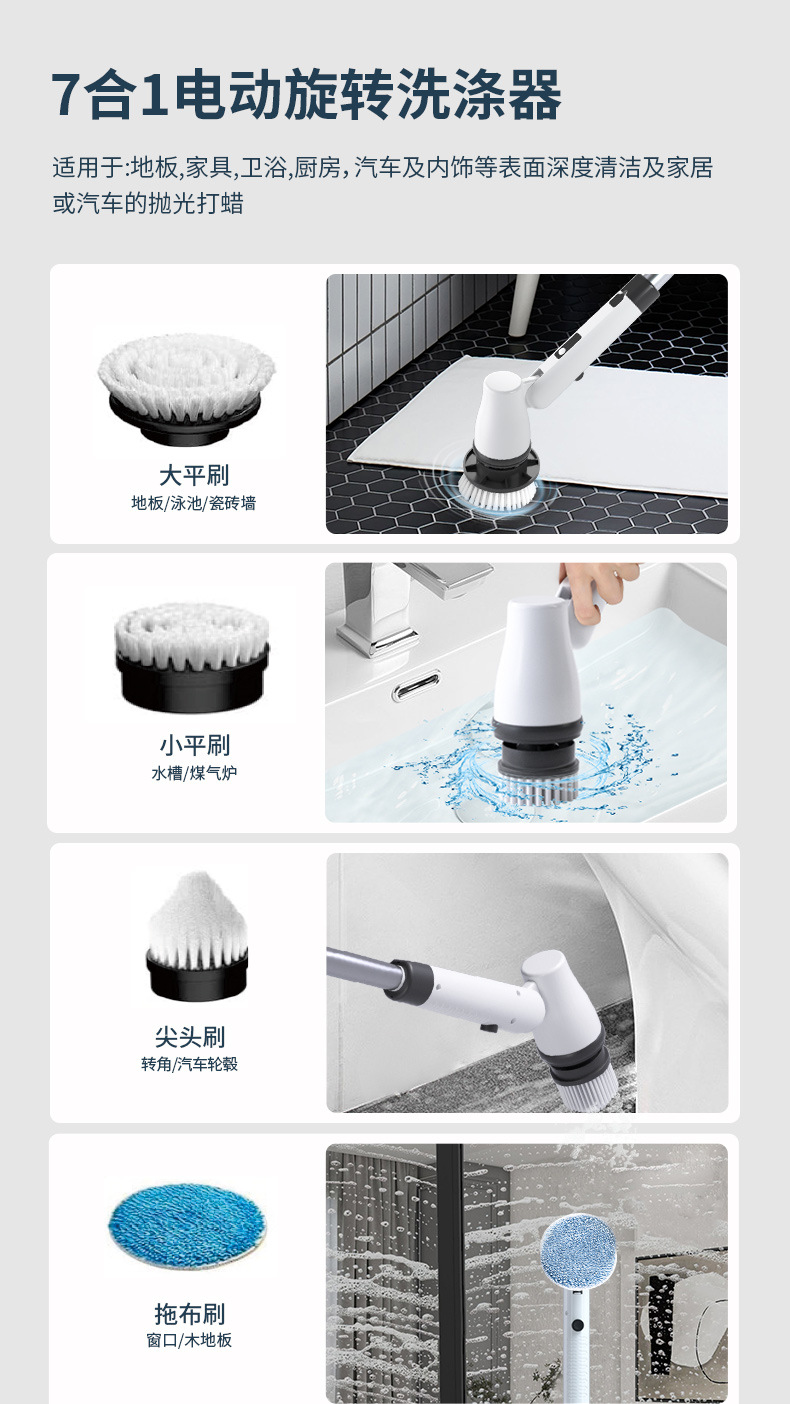 7合1电动旋转洗涤器

适用于:地板,家具,卫浴,厨房，汽车及内饰等表面深度清洁及家居或汽车的抛光打蜡

大平刷
地板/泳池/瓷砖墙

小平刷
水槽/煤气炉

尖头刷
转角/汽车轮毂

拖布刷
窗口/木地板