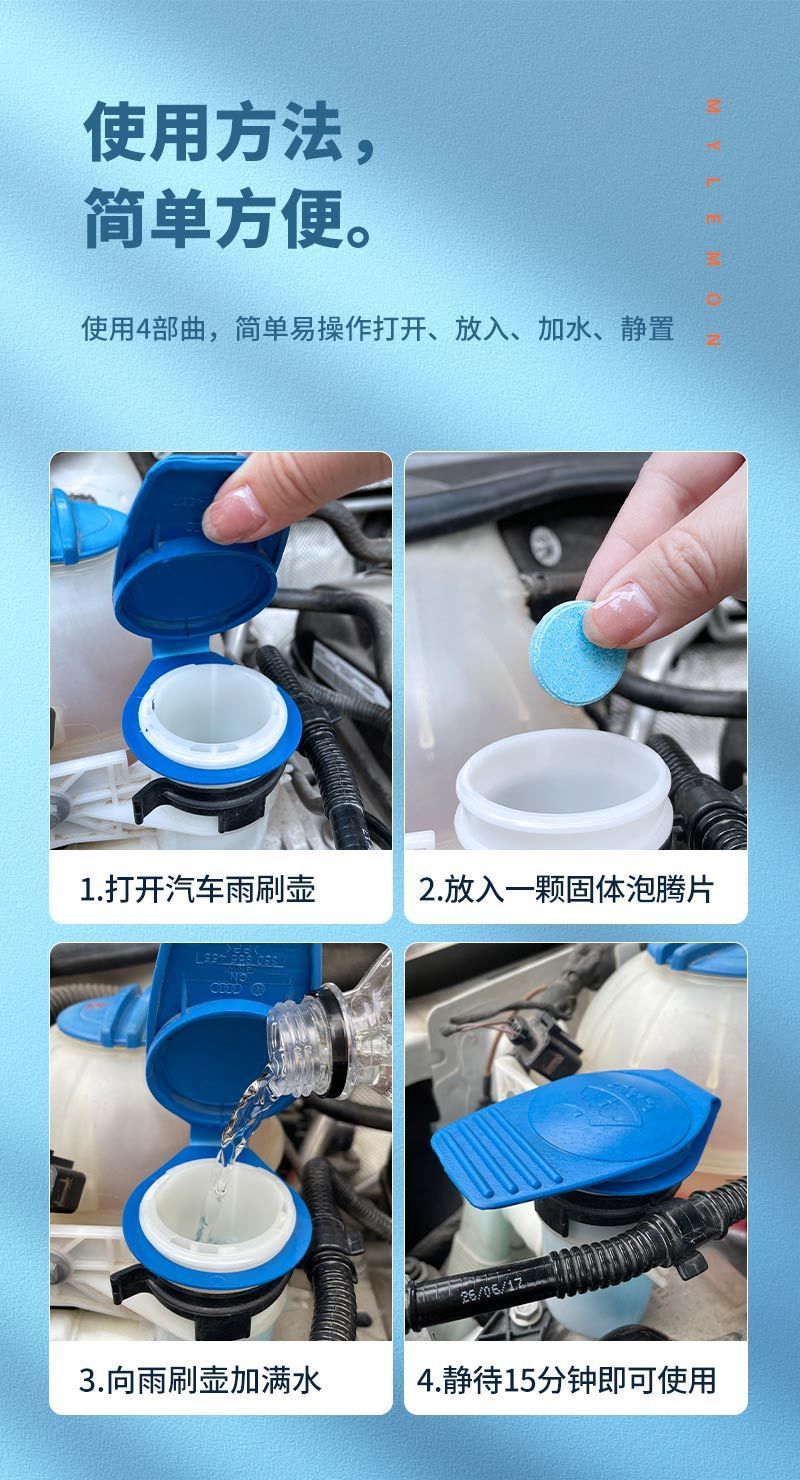 使用方法，
简单方便。

MYLEMON

使用4部曲，简单易操作打开、放入、加水、静置

1.打开汽车雨刷壶

2.放入一颗固体泡腾片

3.向雨刷壶加满水

25/06/17

4.静待15分钟即可使用