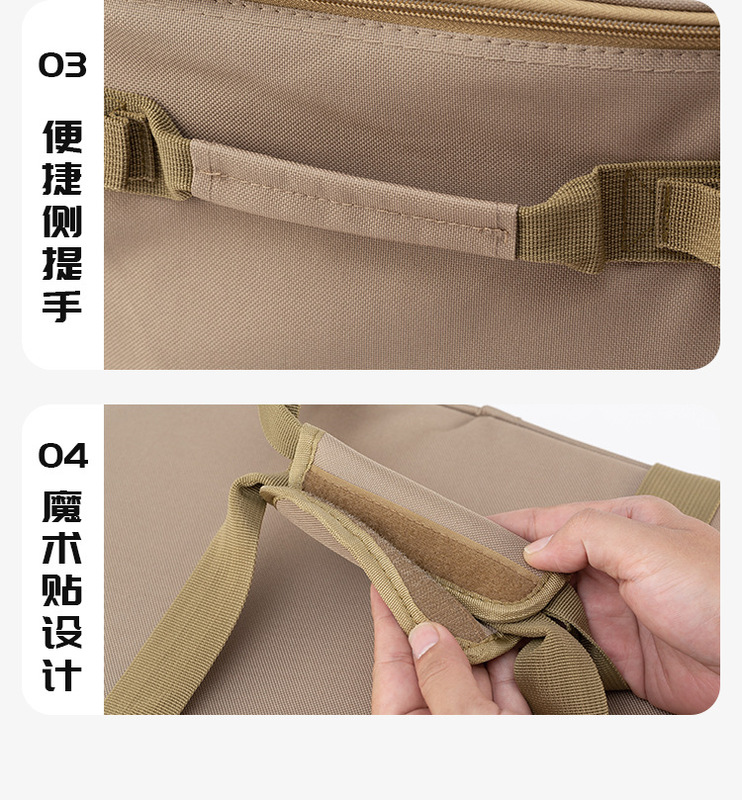 03
便捷侧提手

04
魔术贴设计