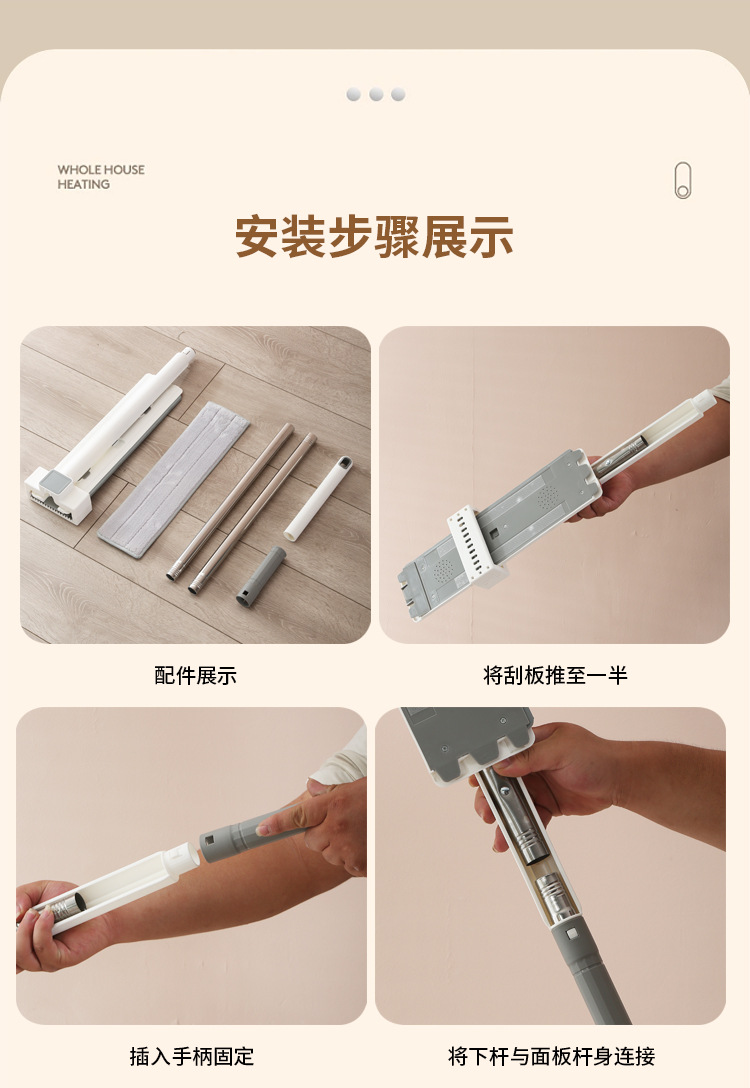 WHOLE HOUSE HEATING

安装步骤展示

配件展示

将刮板推至一半

插入手柄固定

将下杆与面板杆身连接