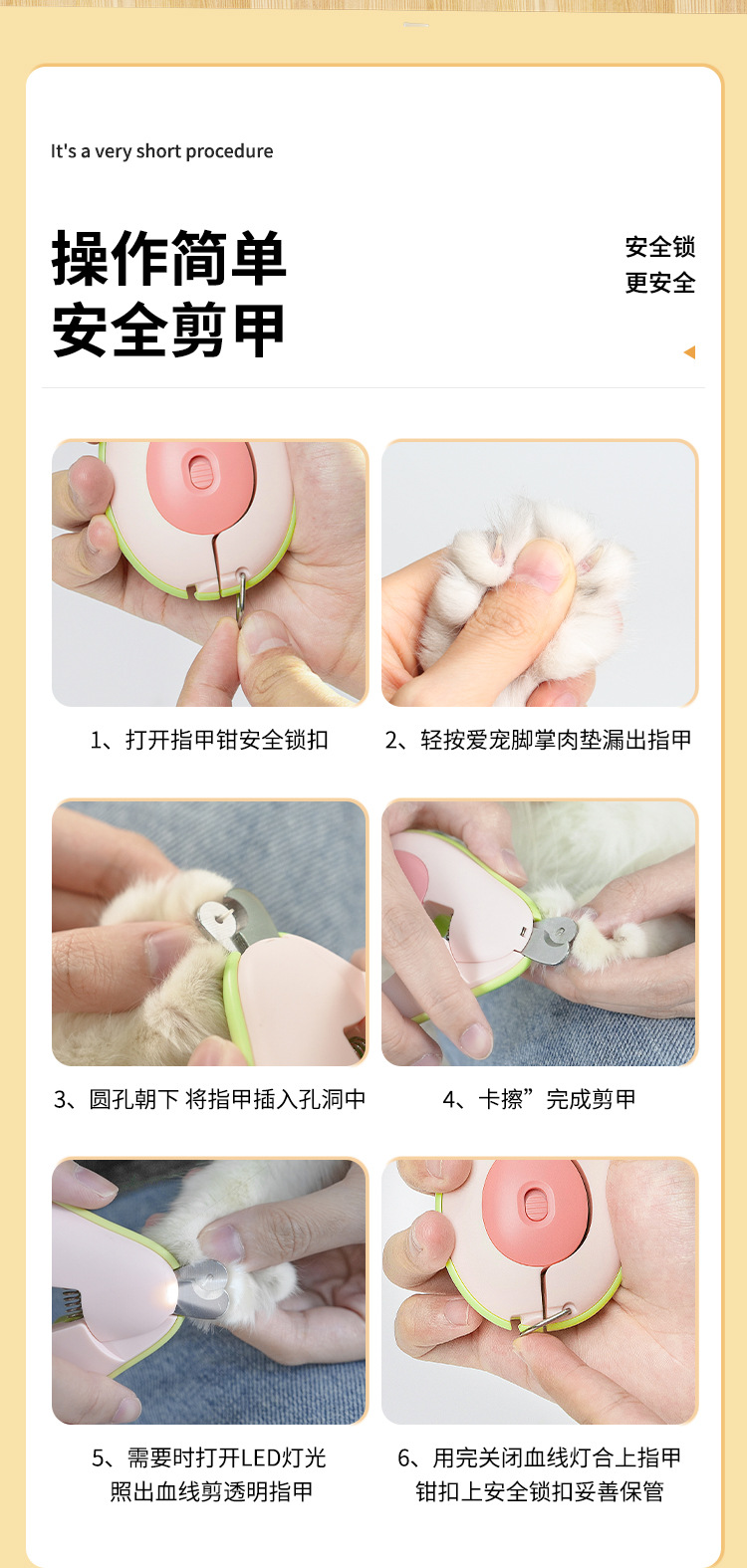 It's a very short procedure

操作简单
安全剪甲

安全锁
更安全

1、打开指甲钳安全锁扣

2、轻按爱宠脚掌肉垫漏出指甲

3、圆孔朝下 将指甲插入孔洞中

4、卡擦”完成剪甲

5、需要时打开LED灯光
照出血线剪透明指甲

6、用完关闭血线灯合上指甲
钳扣上安全锁扣妥善保管