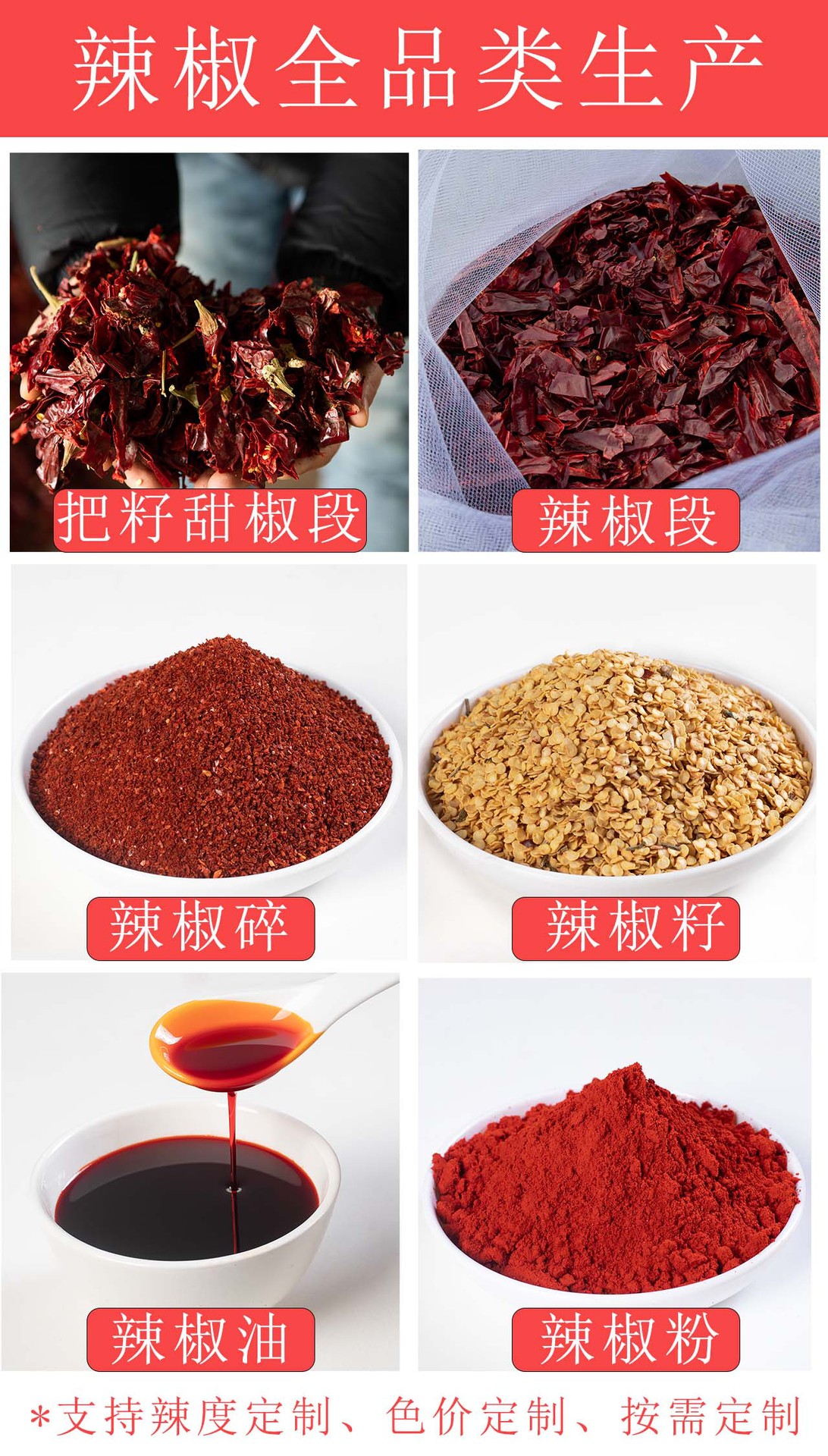 辣椒全品类生产

把籽甜椒段

辣椒段

辣椒碎

辣椒籽

辣椒油

辣椒粉

*支持辣度定制、色价定制、按需定制