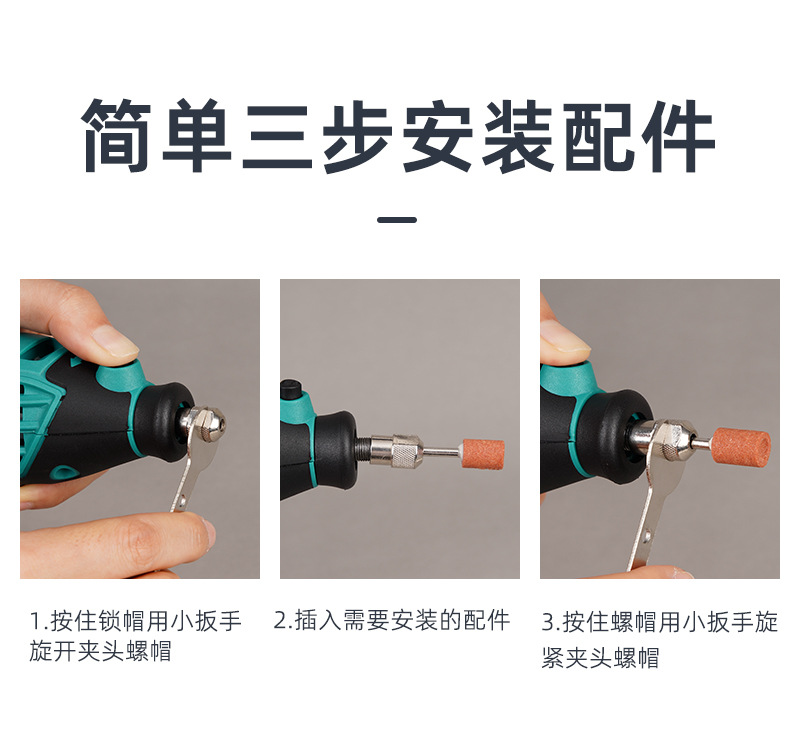 简单三步安装配件

1.按住锁帽用小扳手旋开夹头螺帽

2.插入需要安装的配件

3.按住螺帽用小扳手旋紧夹头螺帽