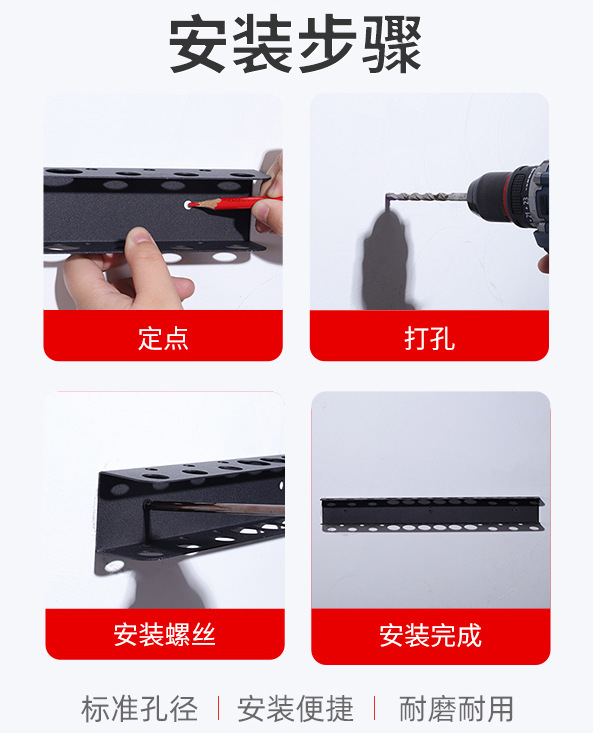 安装步骤

定点

打孔

安装螺丝

安装完成

标准孔径 | 安装便捷 | 耐磨耐用