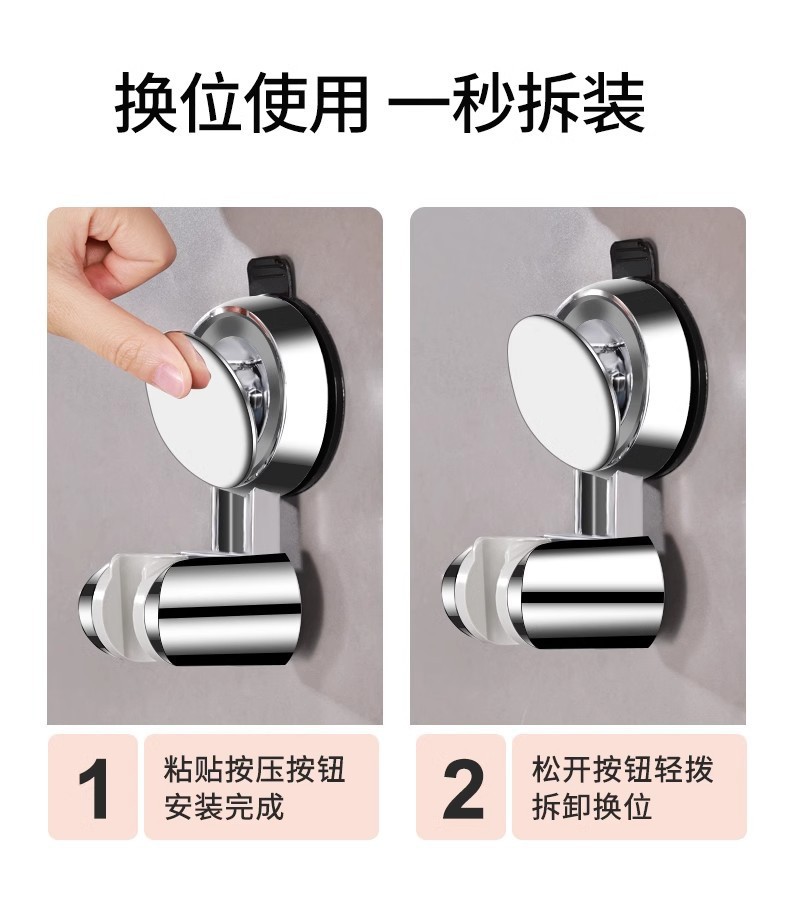 换位使用 一秒拆装

1
粘贴按压按钮
安装完成

2
松开按钮轻拨
拆卸换位