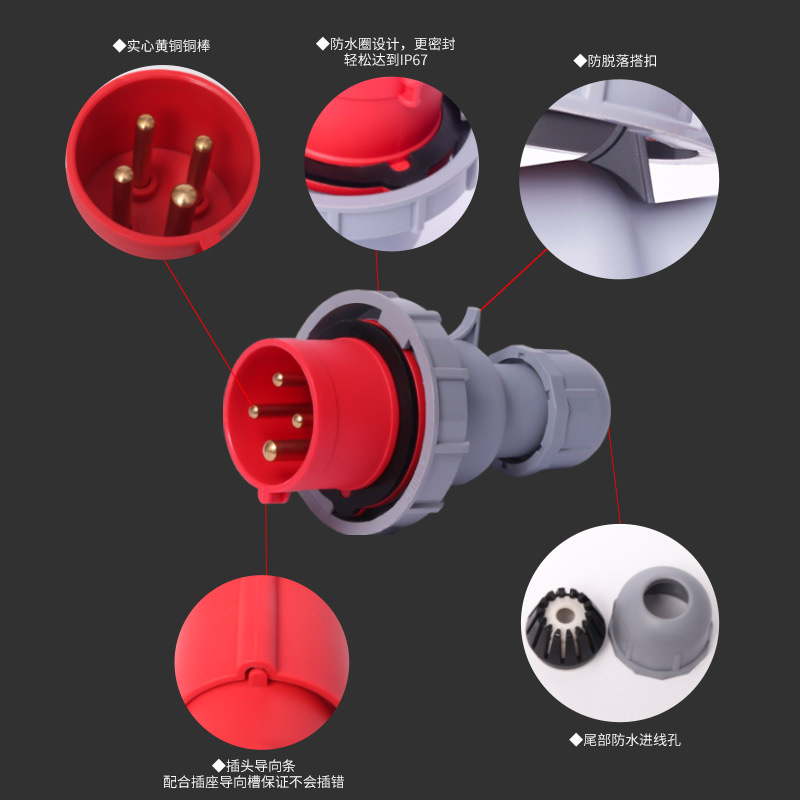 ◆实心黄铜铜棒

◆防水圈设计，更密封
轻松达到IP67

◆防脱落搭扣

◆尾部防水进线孔

◆插头导向条
配合插座导向槽保证不会插错