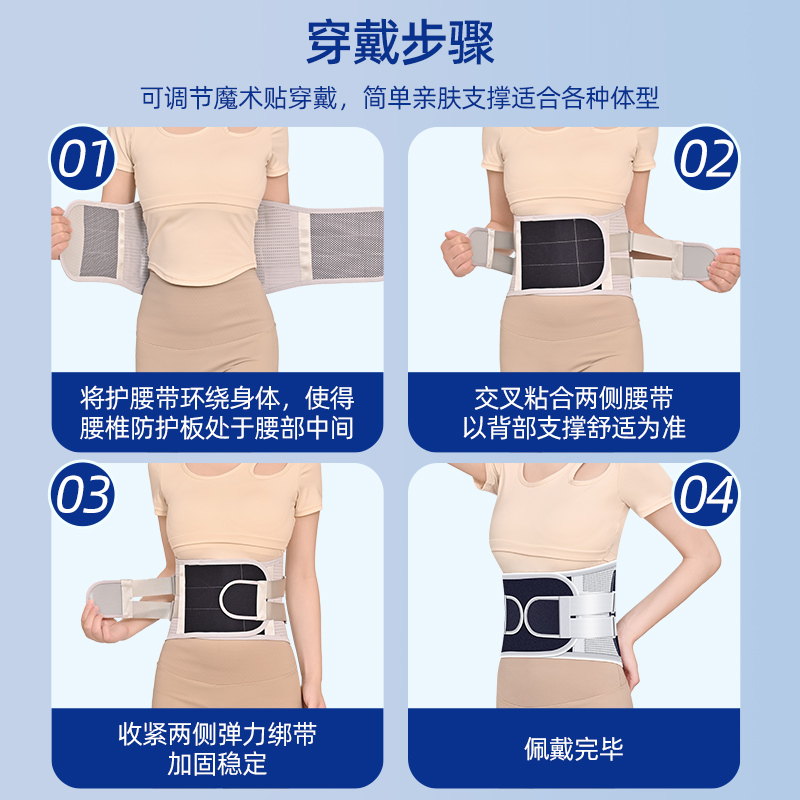 穿戴步骤

可调节魔术贴穿戴，简单亲肤支撑适合各种体型

01

将护腰带环绕身体，使得腰椎防护板处于腰部中间

02

交叉粘合两侧腰带以背部支撑舒适为准

03

收紧两侧弹力绑带加固稳定

04

佩戴完毕