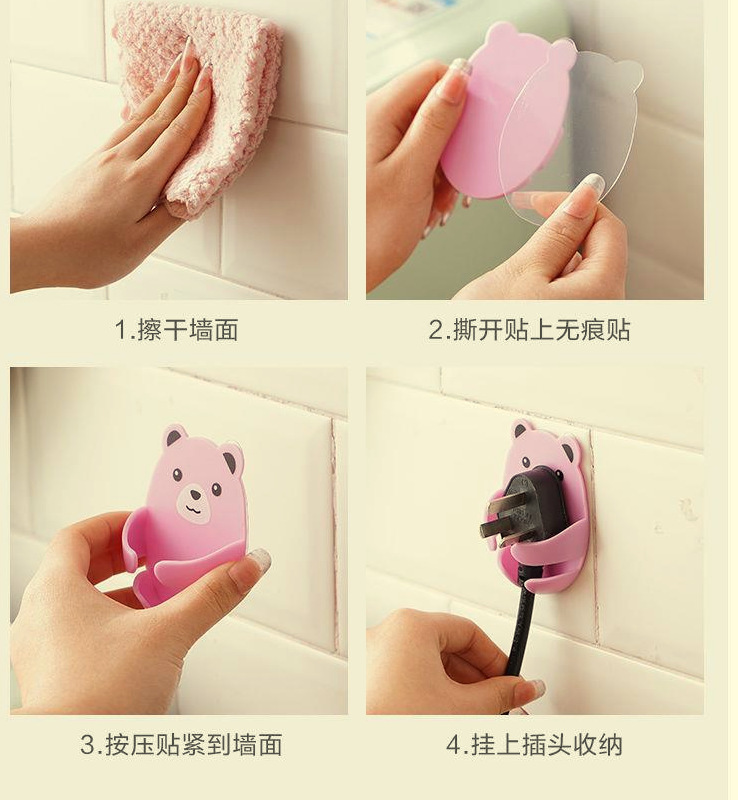 1.擦干墙面

2.撕开贴上无痕贴

3.按压贴紧到墙面

4.挂上插头收纳