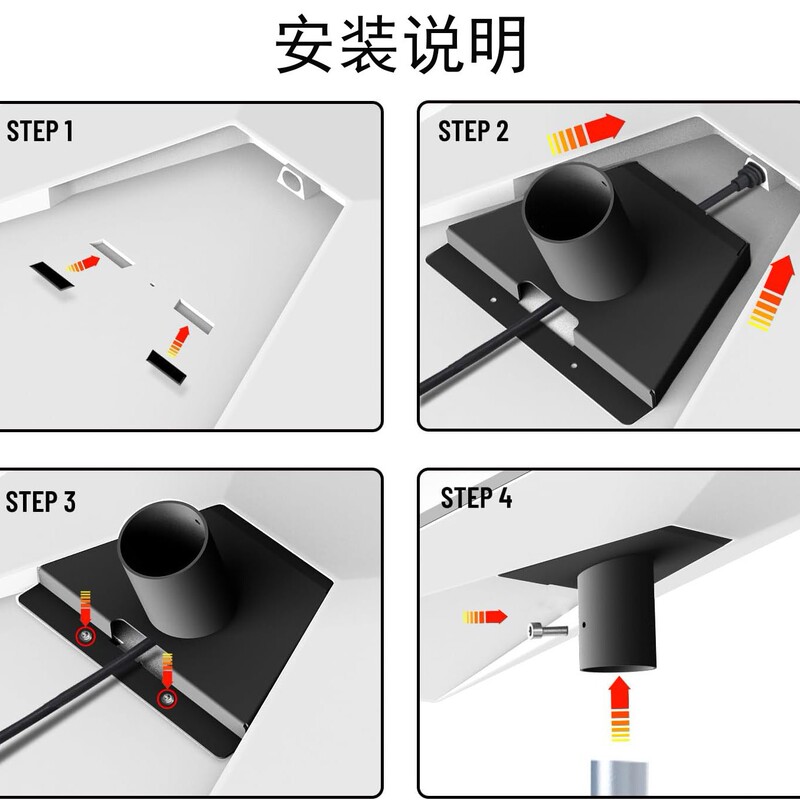 安装说明

STEP 1

STEP 2

STEP 3

STEP 4