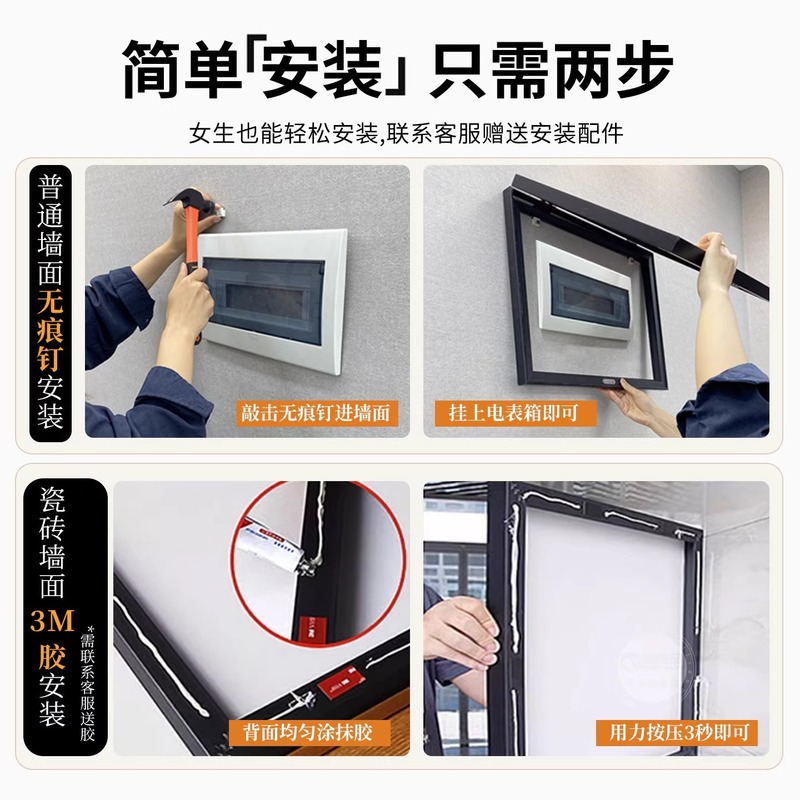 简单「安装」只需两步

女生也能轻松安装,联系客服赠送安装配件

普通墙面无痕钉安装

敲击无痕钉进墙面

挂上电表箱即可

瓷砖墙面3M胶安装

*需联系客服送胶

背面均匀涂抹胶

用力按压3秒即可