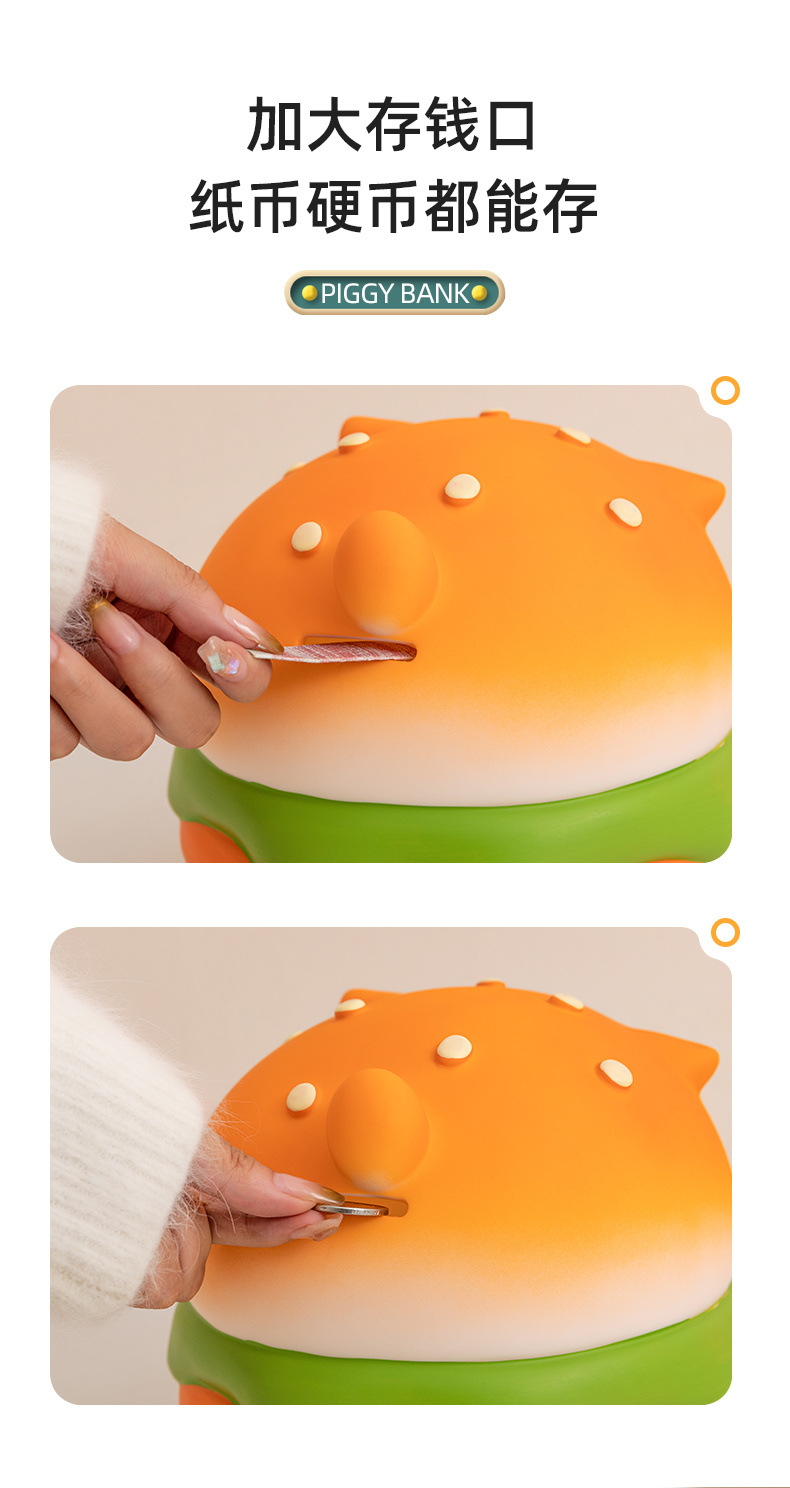 加大存钱口
纸币硬币都能存

PIGGY BANK