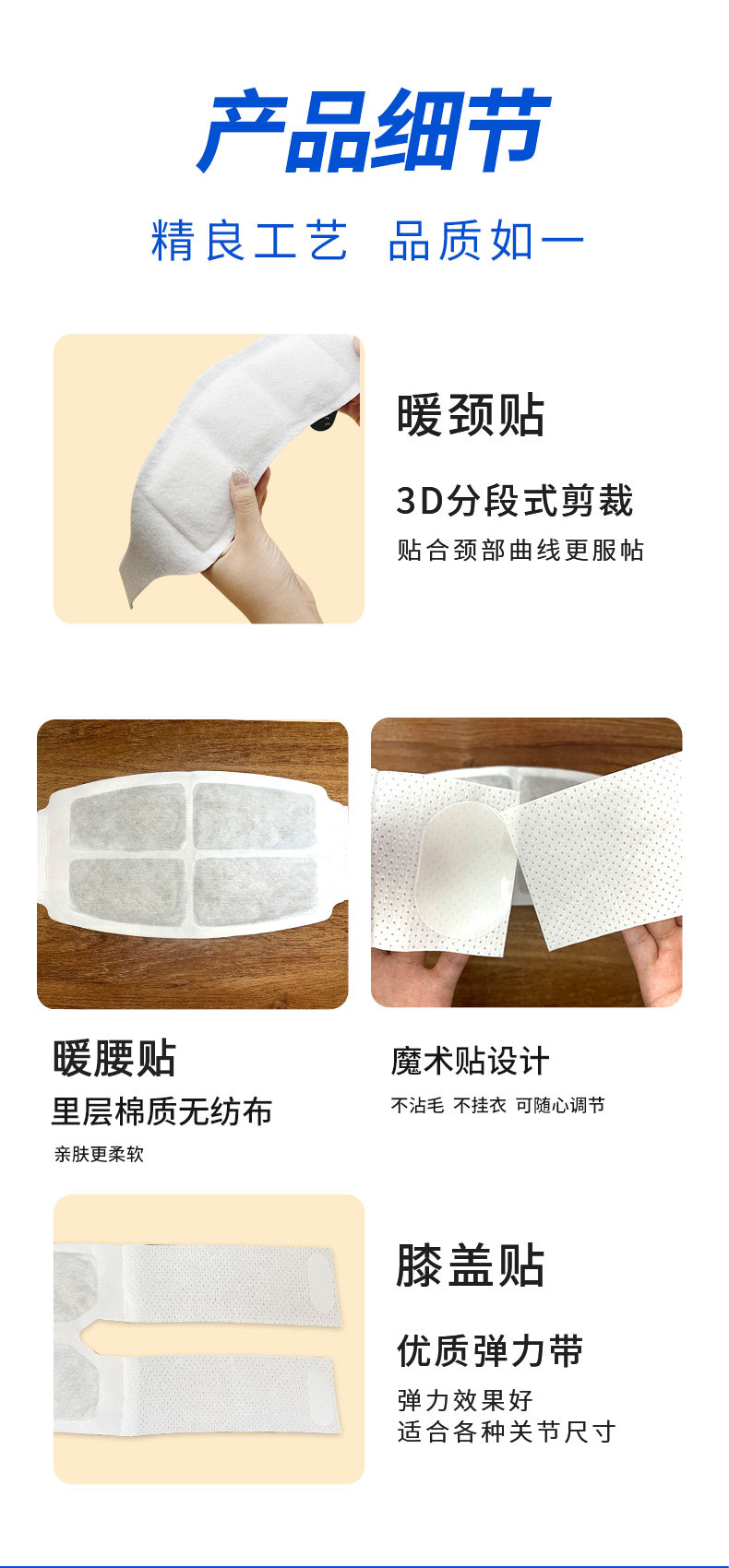 产品细节

精良工艺 品质如一

暖颈贴

3D分段式剪裁

贴合颈部曲线更服帖

暖腰贴

里层棉质无纺布

亲肤更柔软

魔术贴设计

不沾毛 不挂衣 可随心调节

膝盖贴

优质弹力带

弹力效果好
适合各种关节尺寸