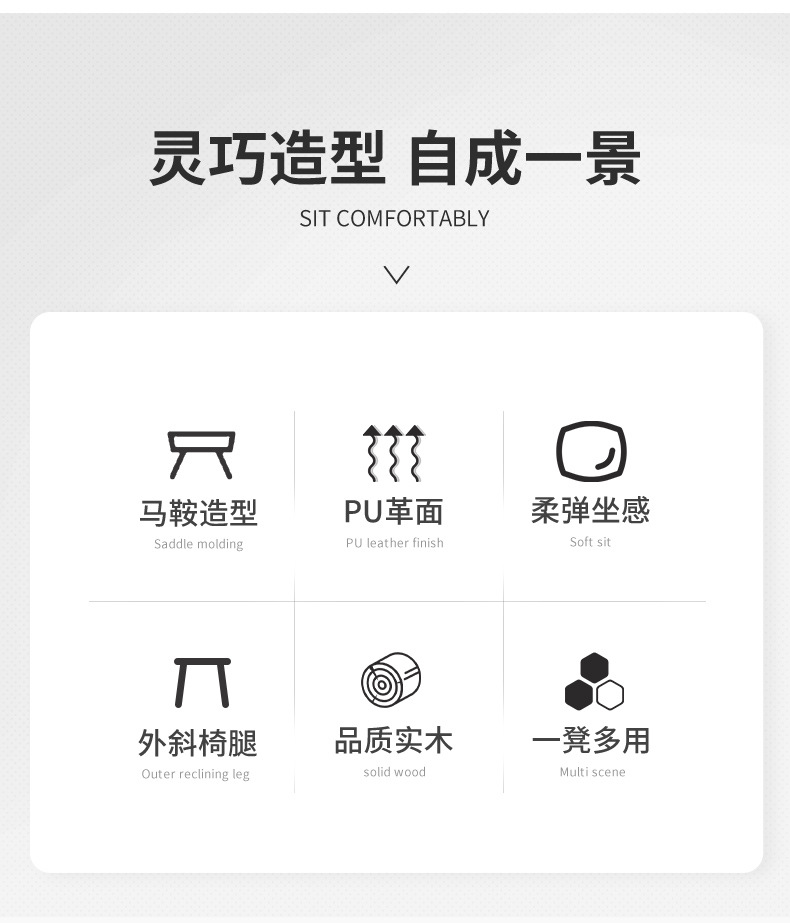 灵巧造型 自成一景

SIT COMFORTABLY

马鞍造型
Saddle molding

PU革面
PU leather finish

柔弹坐感
Soft sit

外斜椅腿
Outer reclining leg

品质实木
solid wood

一凳多用
Multi scene