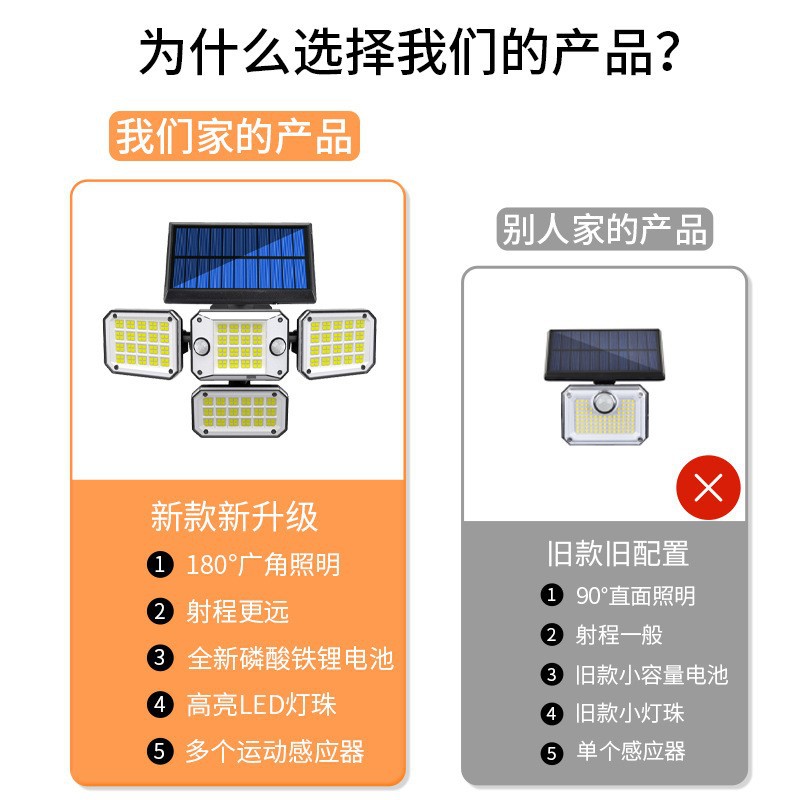 为什么选择我们的产品？

我们家的产品

新款新升级

1 180°广角照明

2 射程更远

3 全新磷酸铁锂电池

4 高亮LED灯珠

5 多个运动感应器

别人家的产品

旧款旧配置

1 90°直面照明

2 射程一般

3 旧款小容量电池

4 旧款小灯珠

5 单个感应器