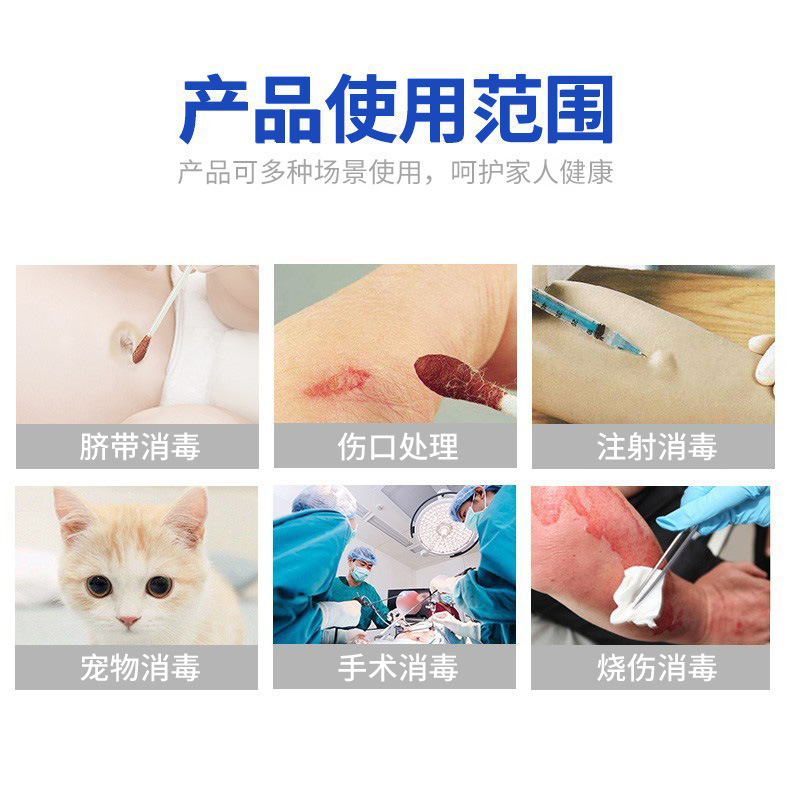 产品使用范围

产品可多种场景使用，呵护家人健康

脐带消毒

伤口处理

注射消毒

宠物消毒

手术消毒

烧伤消毒