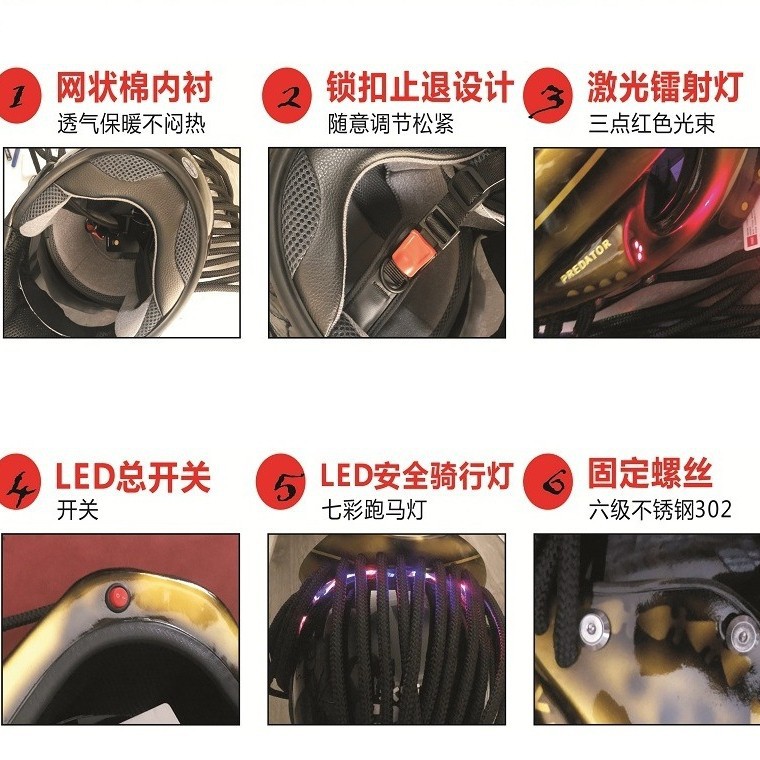 1 网状棉内衬
透气保暖不闷热

2 锁扣止退设计
随意调节松紧

3 激光镭射灯
三点红色光束

PREDATOR

4 LED总开关
开关

5 LED安全骑行灯
七彩跑马灯

6 固定螺丝
六级不锈钢302