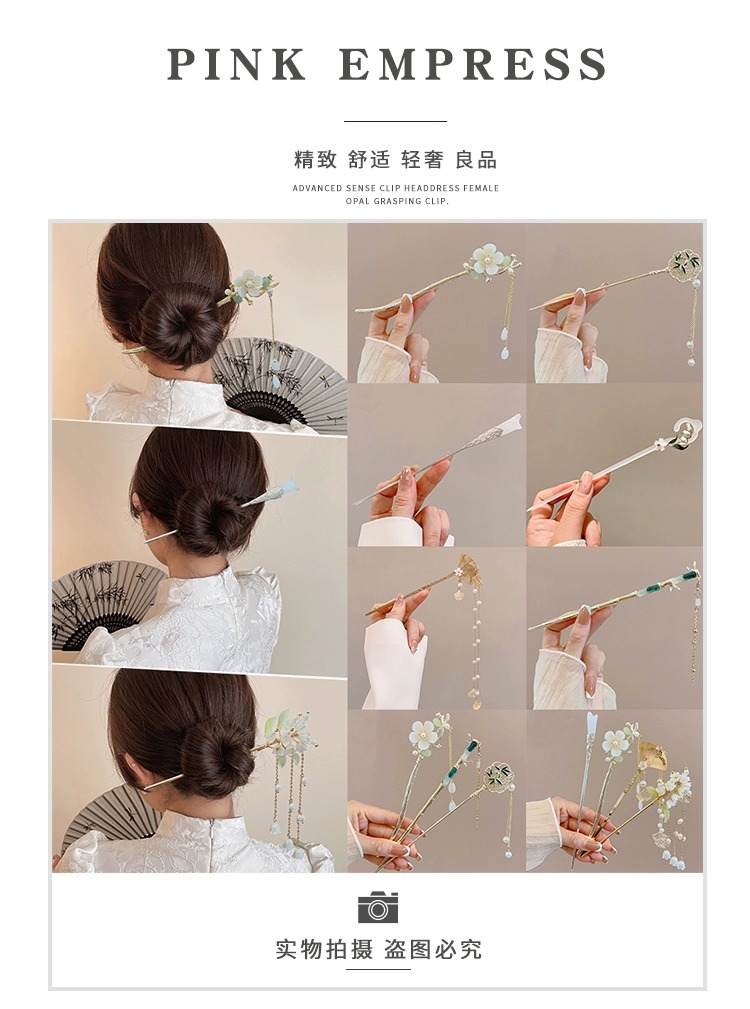 PINK EMPRESS

精致 舒适 轻奢 良品

ADVANCED SENSE CLIP HEADDRESS FEMALE OPAL GRASPING CLIP.

实物拍摄 盗图必究