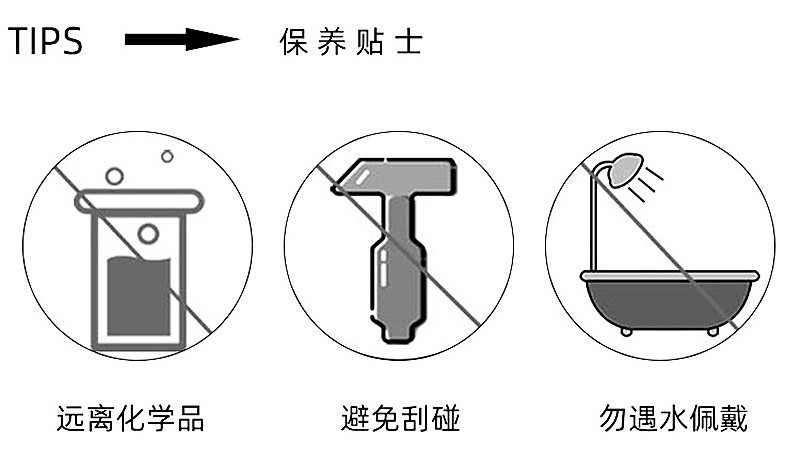 TIPS 保养贴士

远离化学品

避免刮碰

勿遇水佩戴